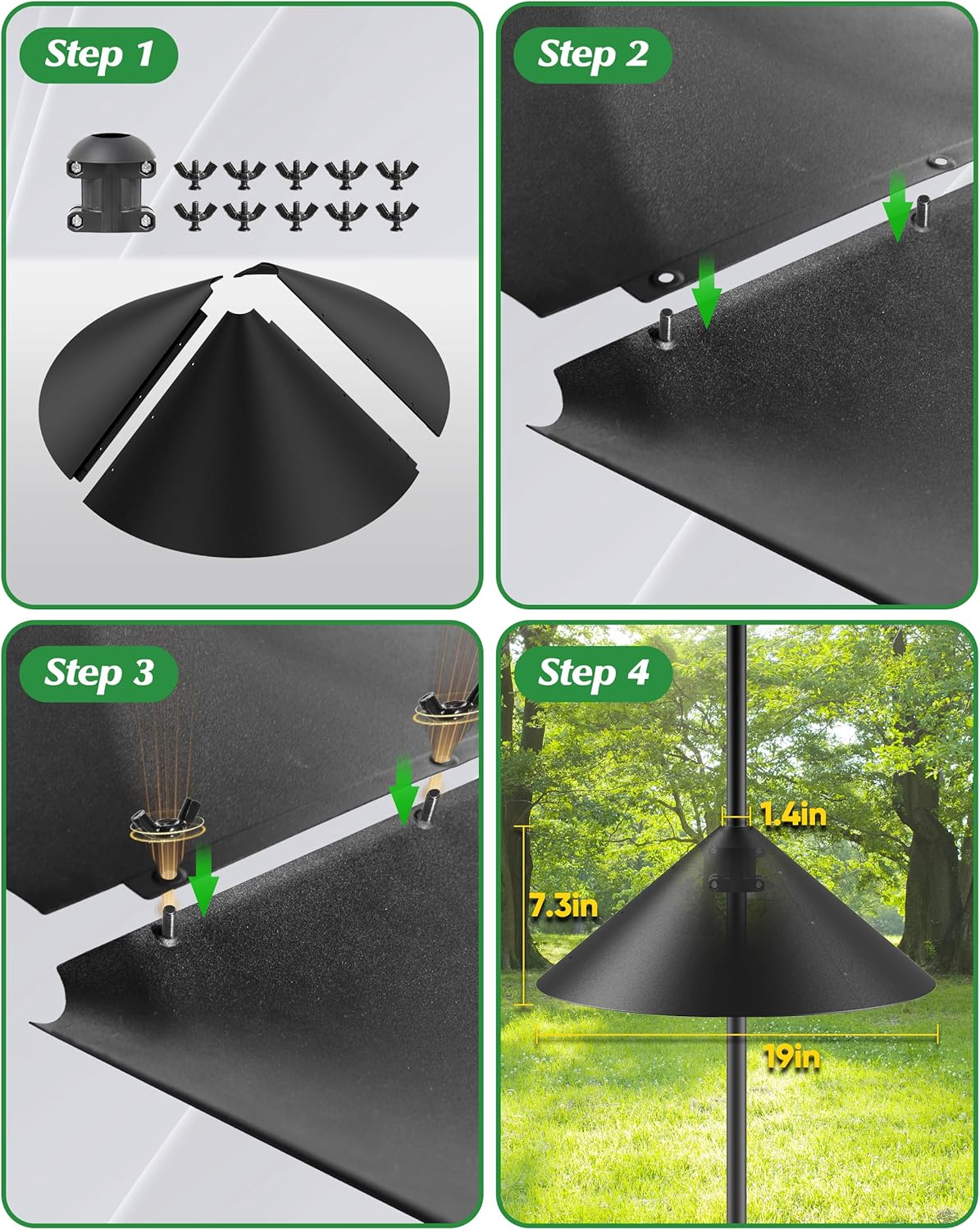 Step 1

Step 2

Step 3

Step 4

1.4in

7.3in

19in