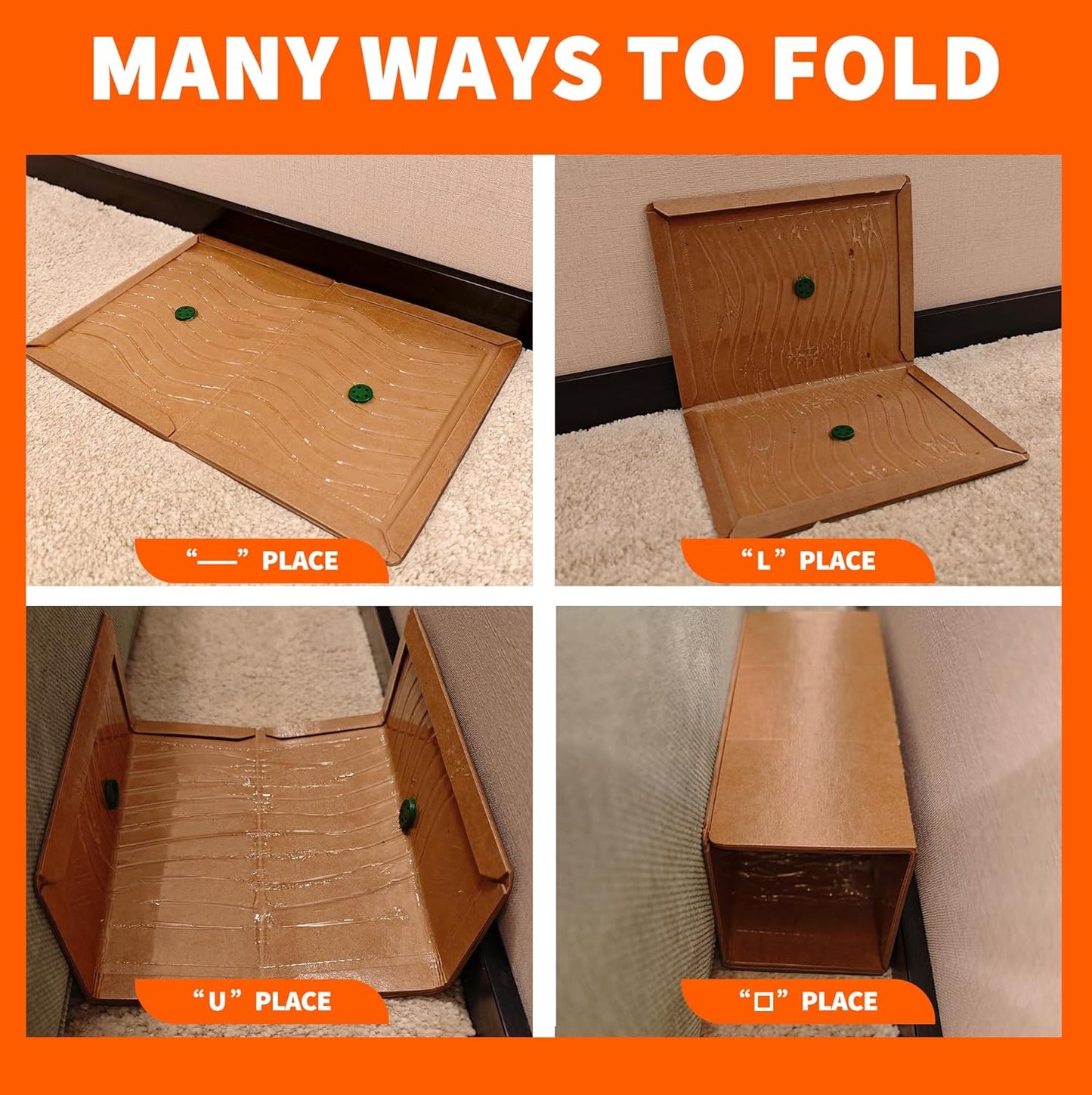 MANY WAYS TO FOLD

“—” PLACE

“L” PLACE

“U” PLACE

“□” PLACE