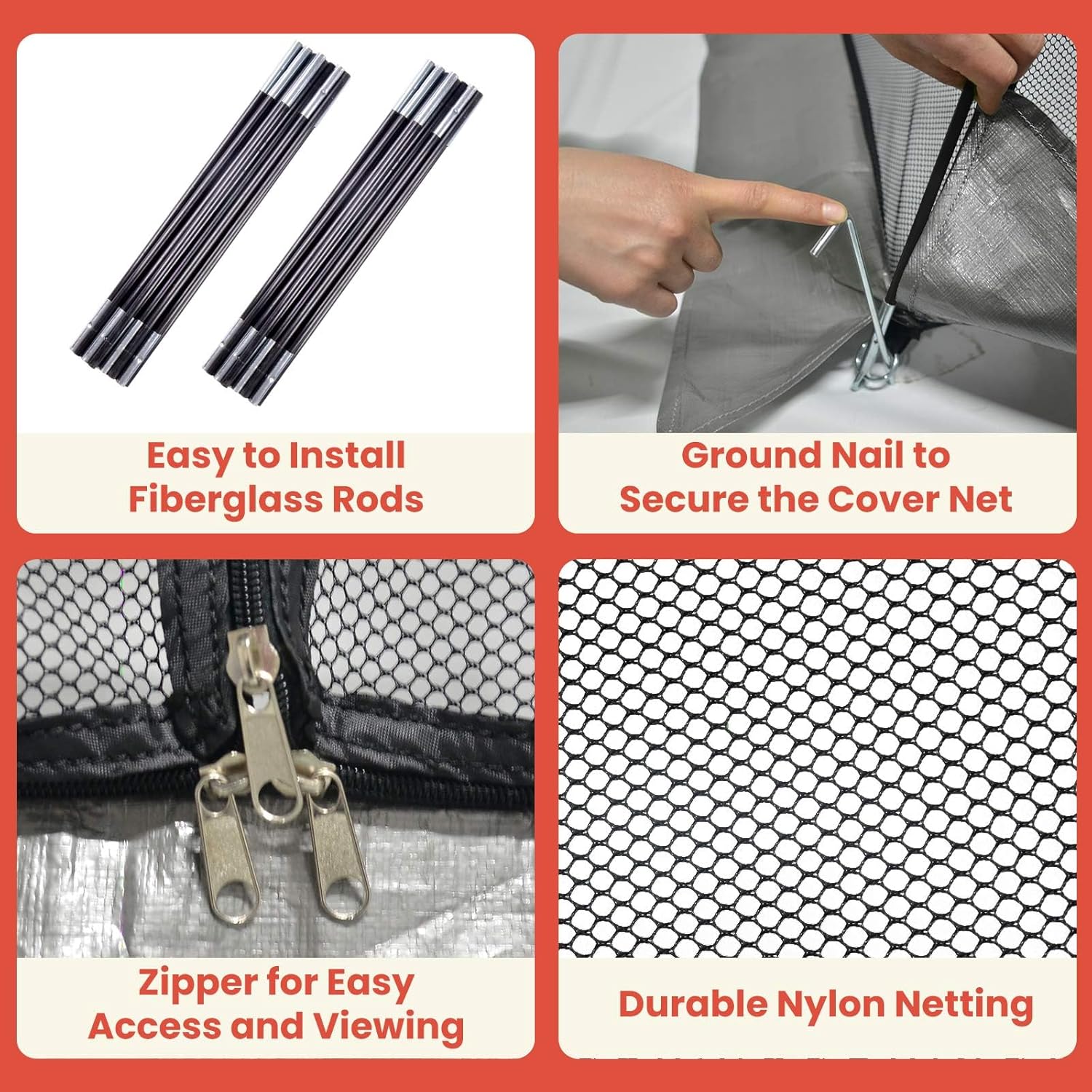 Easy to Install Fiberglass Rods

Ground Nail to Secure the Cover Net

Zipper for Easy Access and Viewing

Durable Nylon Netting