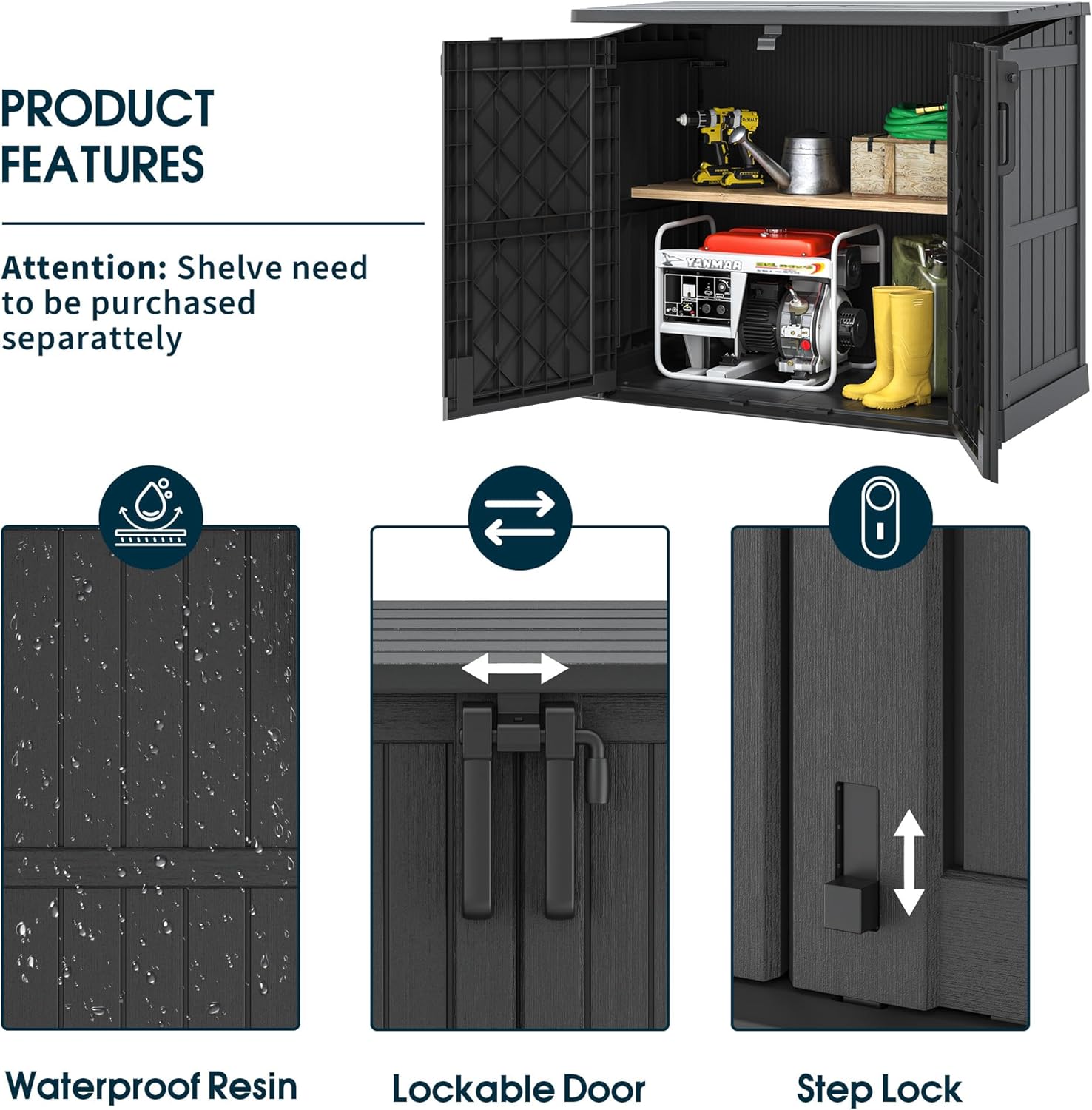 PRODUCT FEATURES

Attention: Shelve need to be purchased separattely

YANMAR

Waterproof Resin

Lockable Door

Step Lock