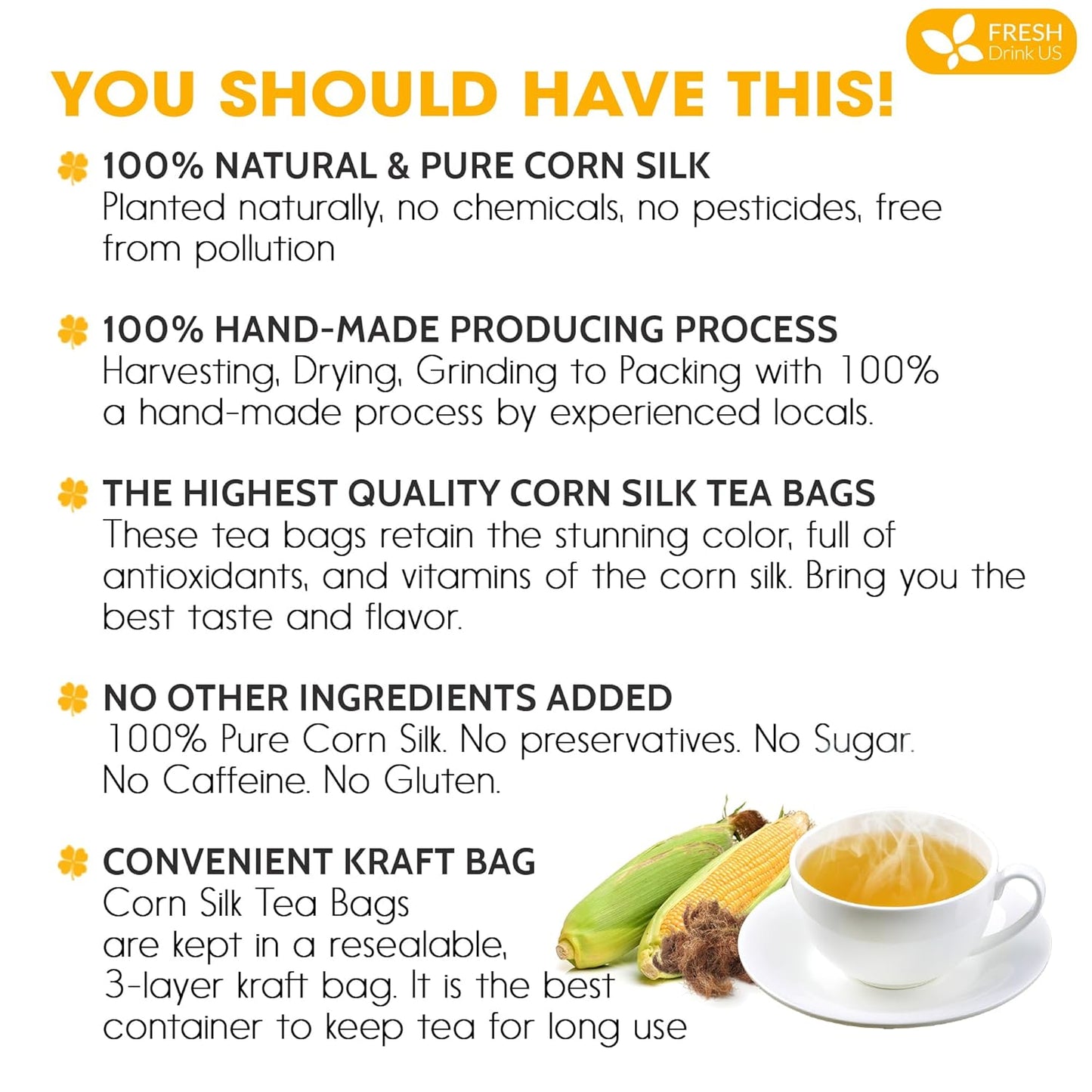 FRESH
Drink US

YOU SHOULD HAVE THIS!

100% NATURAL & PURE CORN SILK
Planted naturally, no chemicals, no pesticides, free from pollution

100% HAND-MADE PRODUCING PROCESS
Harvesting, Drying, Grinding to Packing with 100% a hand-made process by experienced locals.

THE HIGHEST QUALITY CORN SILK TEA BAGS
These tea bags retain the stunning color, full of antioxidants, and vitamins of the corn silk. Bring you the best taste and flavor.

NO OTHER INGREDIENTS ADDED
100% Pure Corn Silk. No preservatives. No Sugar. No Caffeine. No Gluten.

CONVENIENT KRAFT BAG
Corn Silk Tea Bags are kept in a resealable, 3-layer kraft bag. It is the best container to keep tea for long use