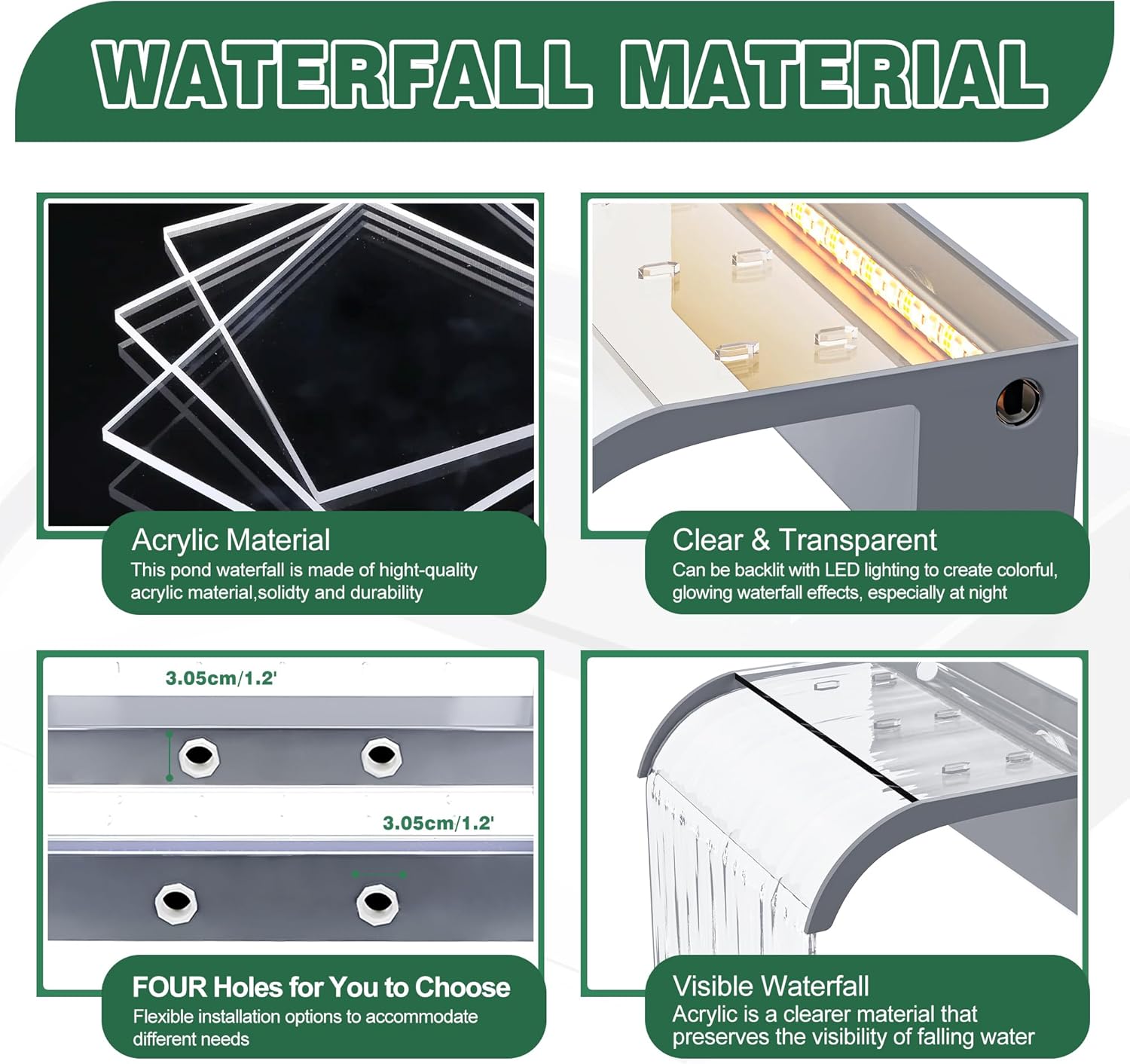 WATERFALL MATERIAL

Acrylic Material
This pond waterfall is made of hight-quality acrylic material,solidty and durability

Clear & Transparent
Can be backlit with LED lighting to create colorful, glowing waterfall effects, especially at night

3.05cm/1.2'

3.05cm/1.2'

FOUR Holes for You to Choose
Flexible installation options to accommodate different needs

Visible Waterfall
Acrylic is a clearer material that preserves the visibility of falling water