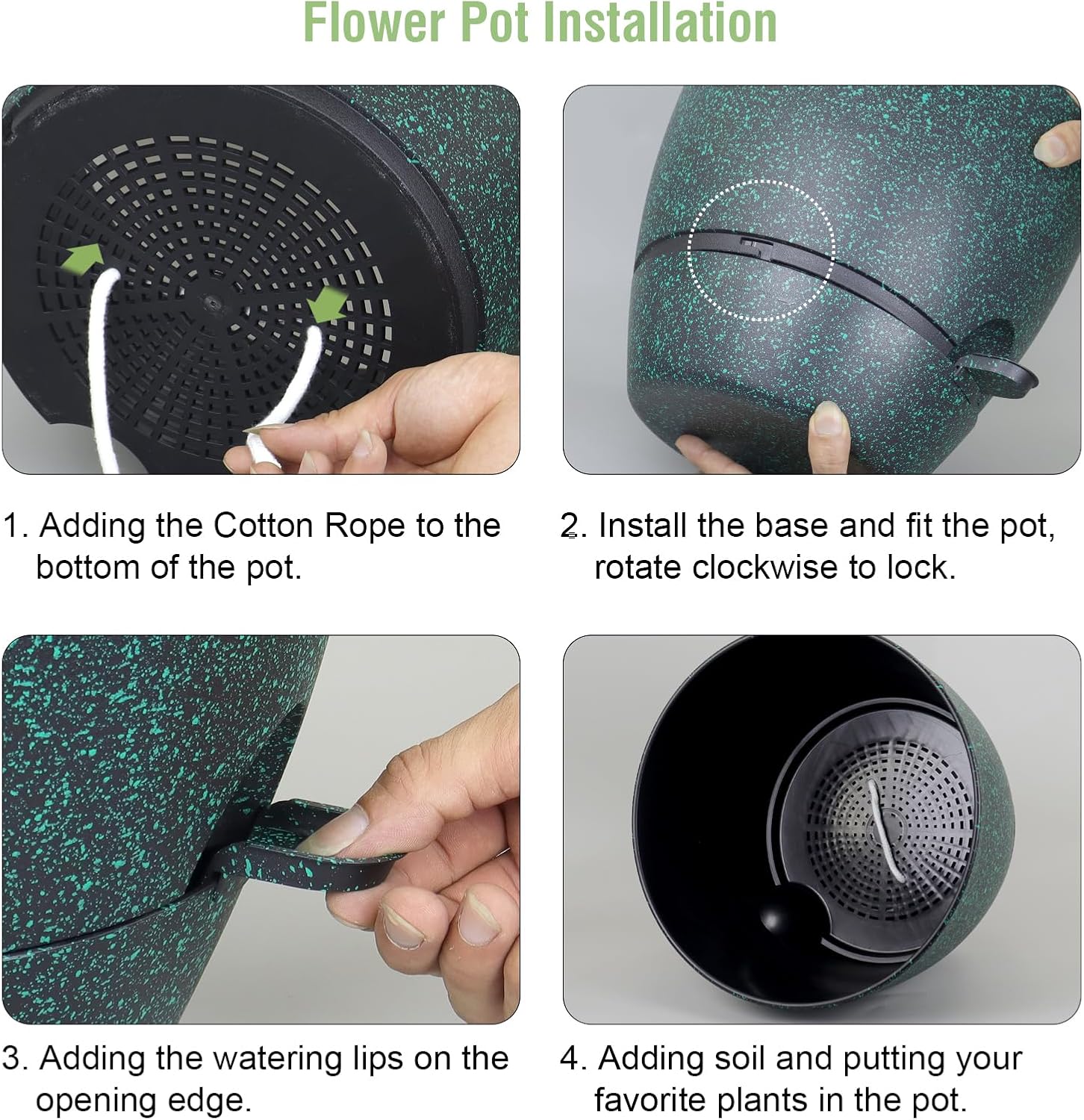 Flower Pot Installation

1. Adding the Cotton Rope to the bottom of the pot.

2. Install the base and fit the pot, rotate clockwise to lock.

3. Adding the watering lips on the opening edge.

4. Adding soil and putting your favorite plants in the pot.