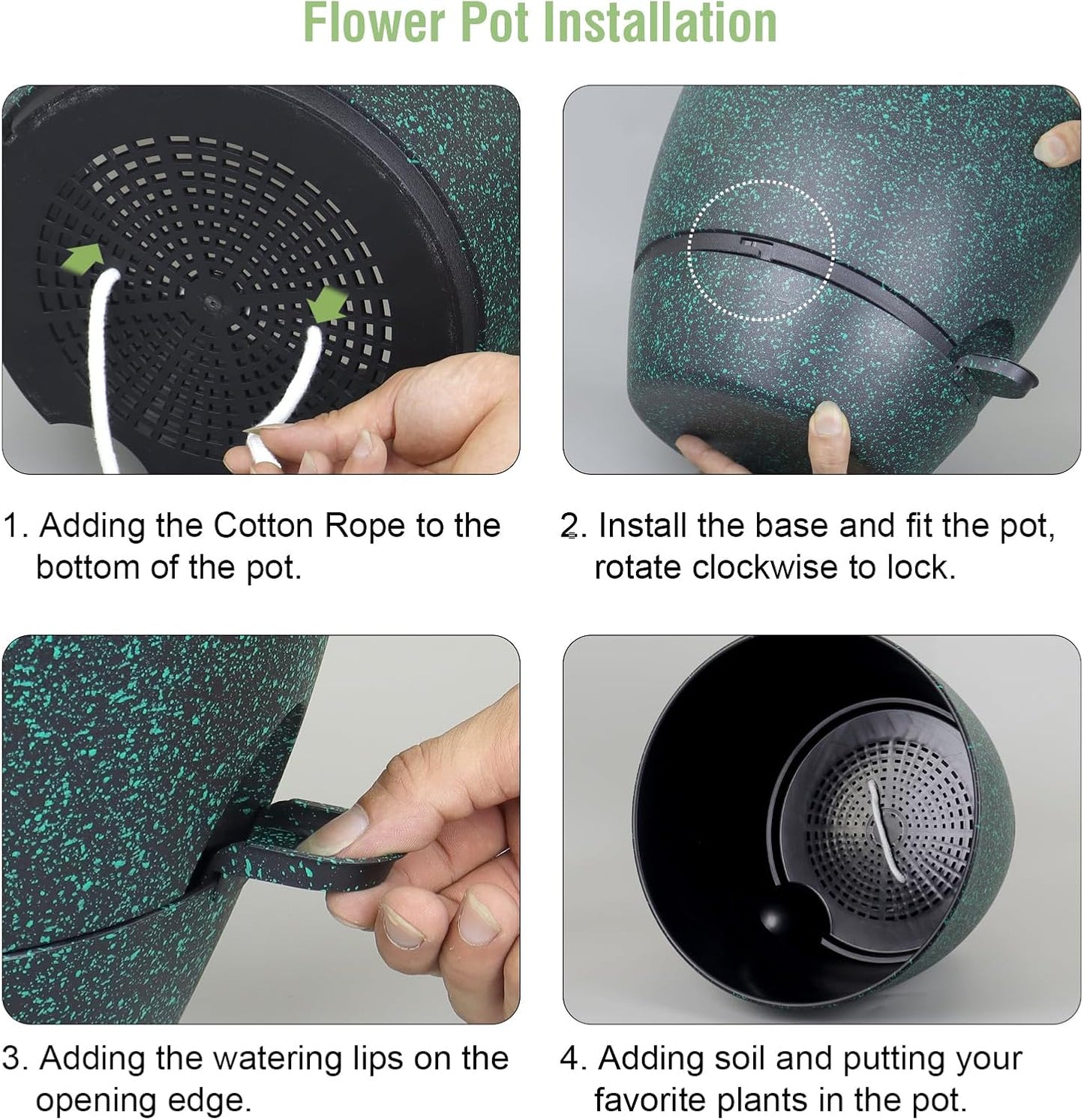 Flower Pot Installation

1. Adding the Cotton Rope to the bottom of the pot.

2. Install the base and fit the pot, rotate clockwise to lock.

3. Adding the watering lips on the opening edge.

4. Adding soil and putting your favorite plants in the pot.