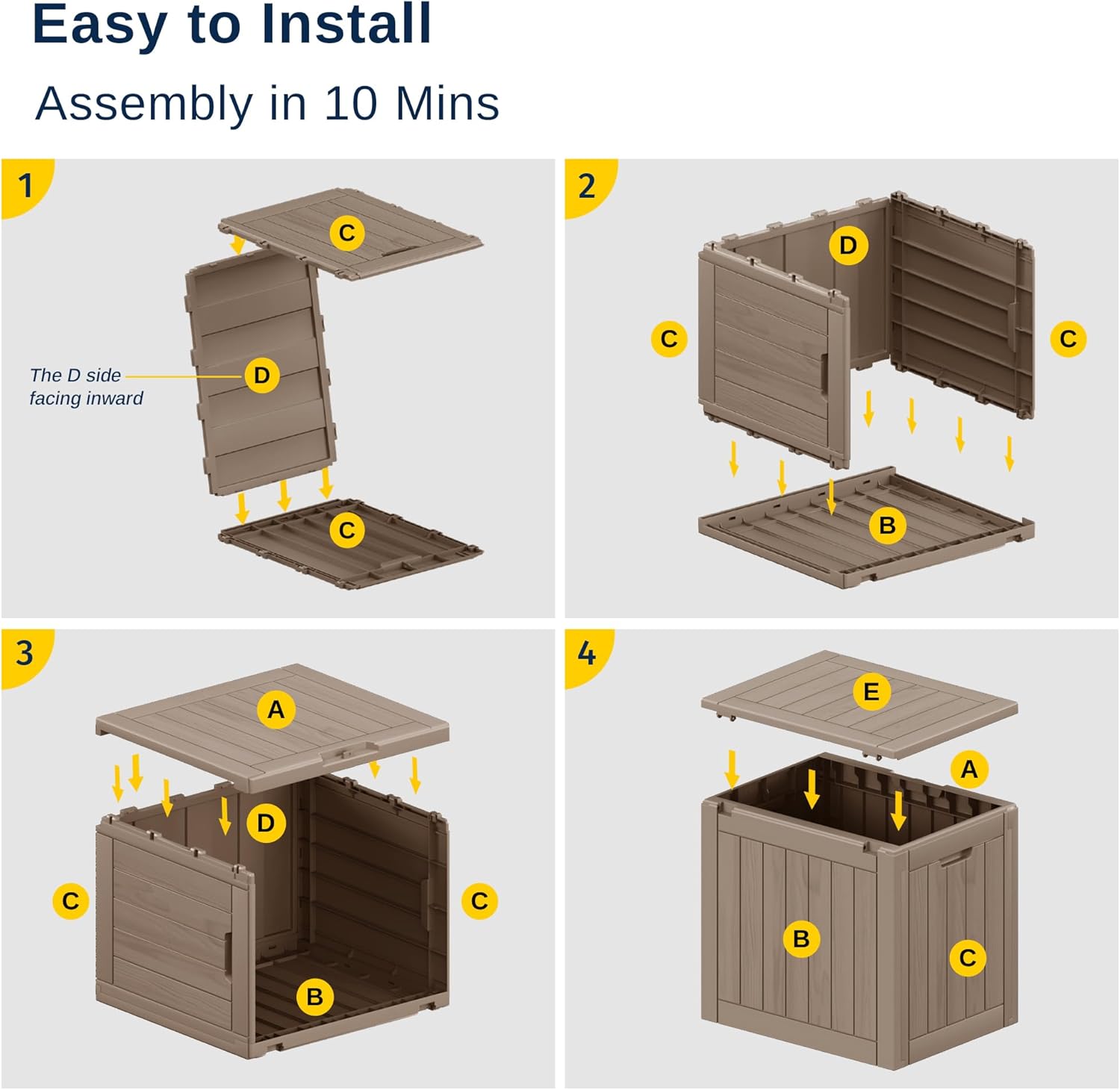 Easy to Install

Assembly in 10 Mins

1

C

The D side facing inward

D

C

2

D

C

C

B

3

A

D

C

C

B

4

E

A

B

C