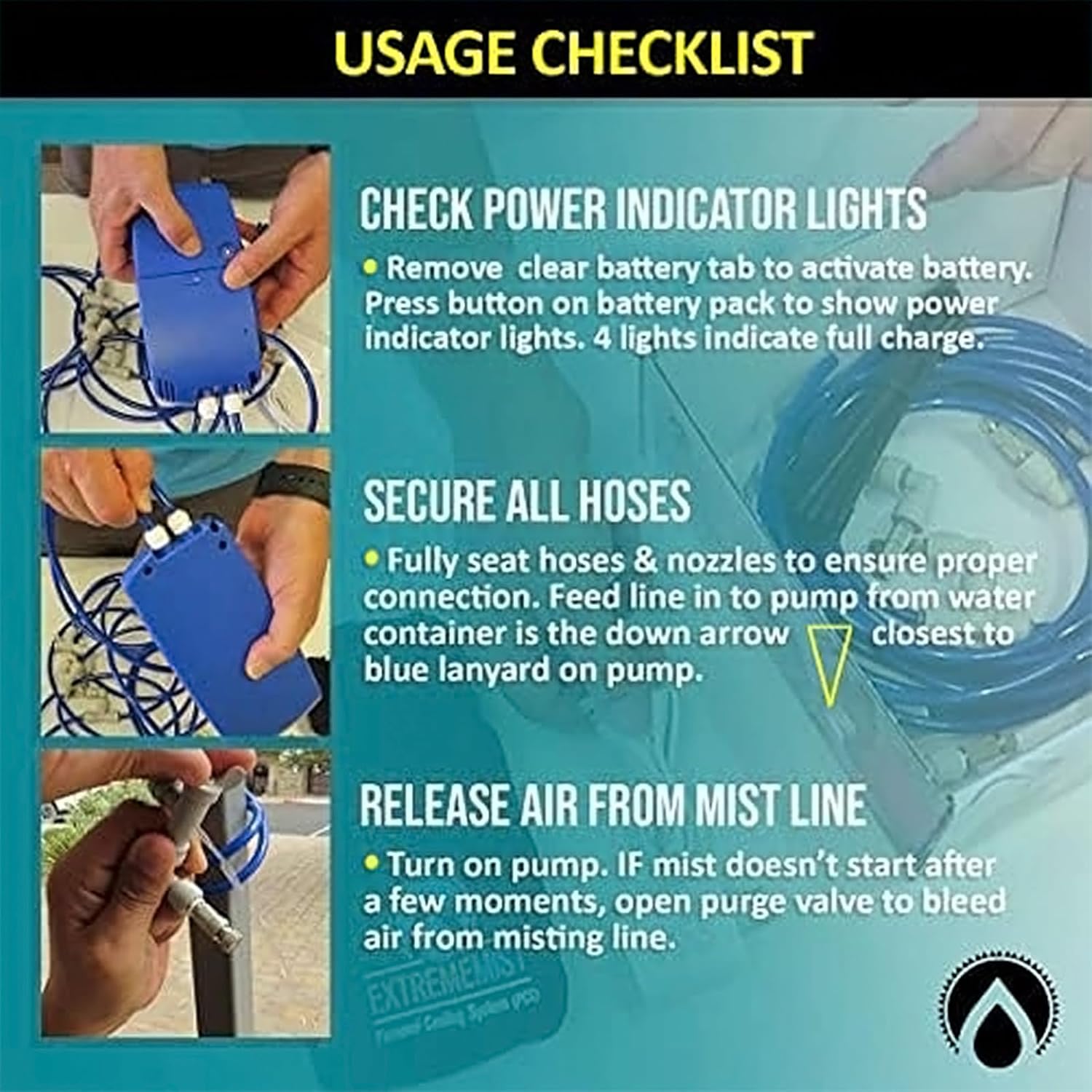 USAGE CHECKLIST

CHECK POWER INDICATOR LIGHTS

• Remove clear battery tab to activate battery. Press button on battery pack to show power indicator lights. 4 lights indicate full charge.

SECURE ALL HOSES

• Fully seat hoses & nozzles to ensure proper connection. Feed line in to pump from water container is the down arrow closest to blue lanyard on pump.

RELEASE AIR FROM MIST LINE

• Turn on pump. IF mist doesn't start after a few moments, open purge valve to bleed air from misting line.

EXTREMEMIST
Personal Cooling System (PCS)