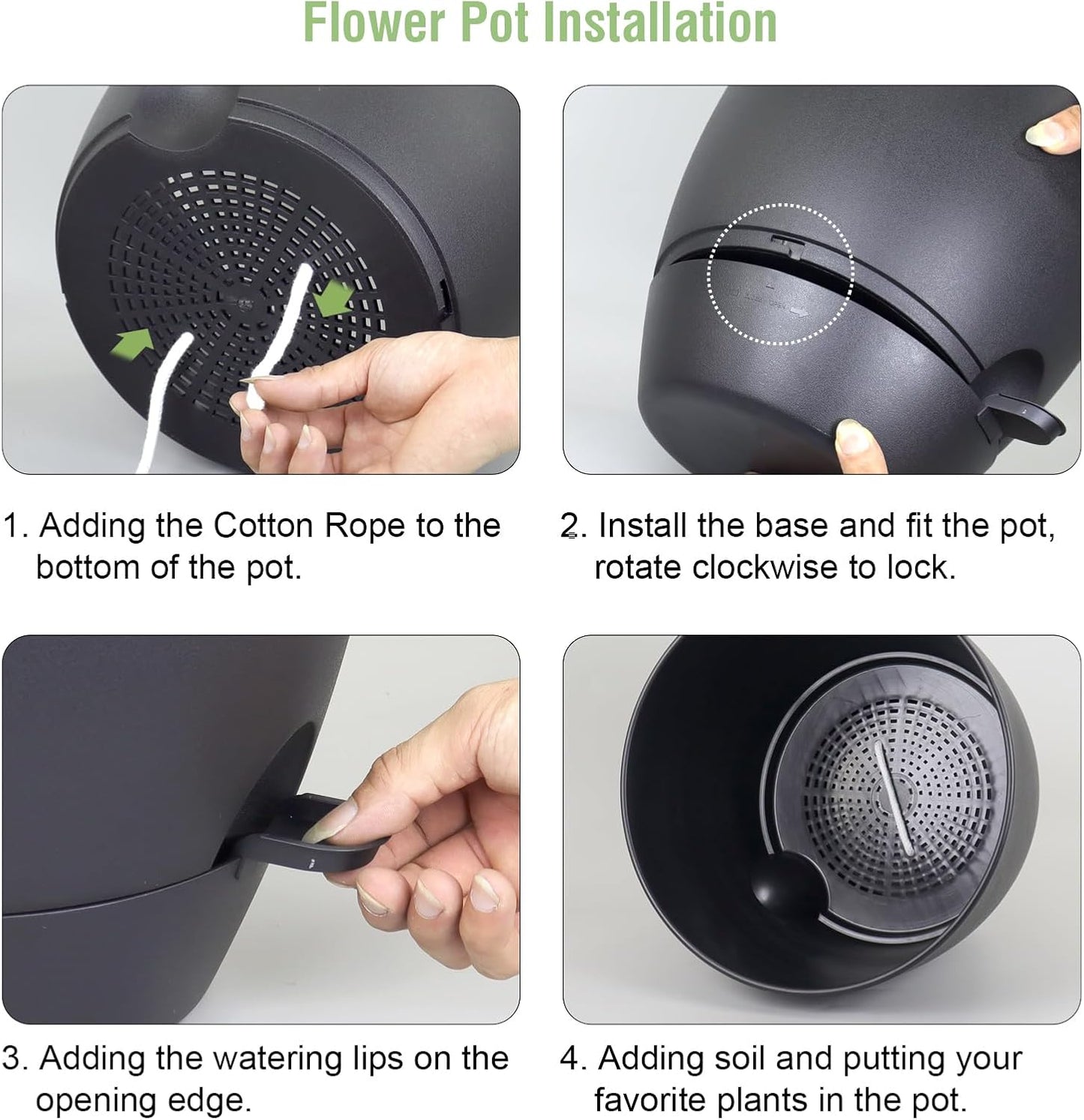 Flower Pot Installation

1. Adding the Cotton Rope to the bottom of the pot.

2. Install the base and fit the pot, rotate clockwise to lock.

3. Adding the watering lips on the opening edge.

4. Adding soil and putting your favorite plants in the pot.