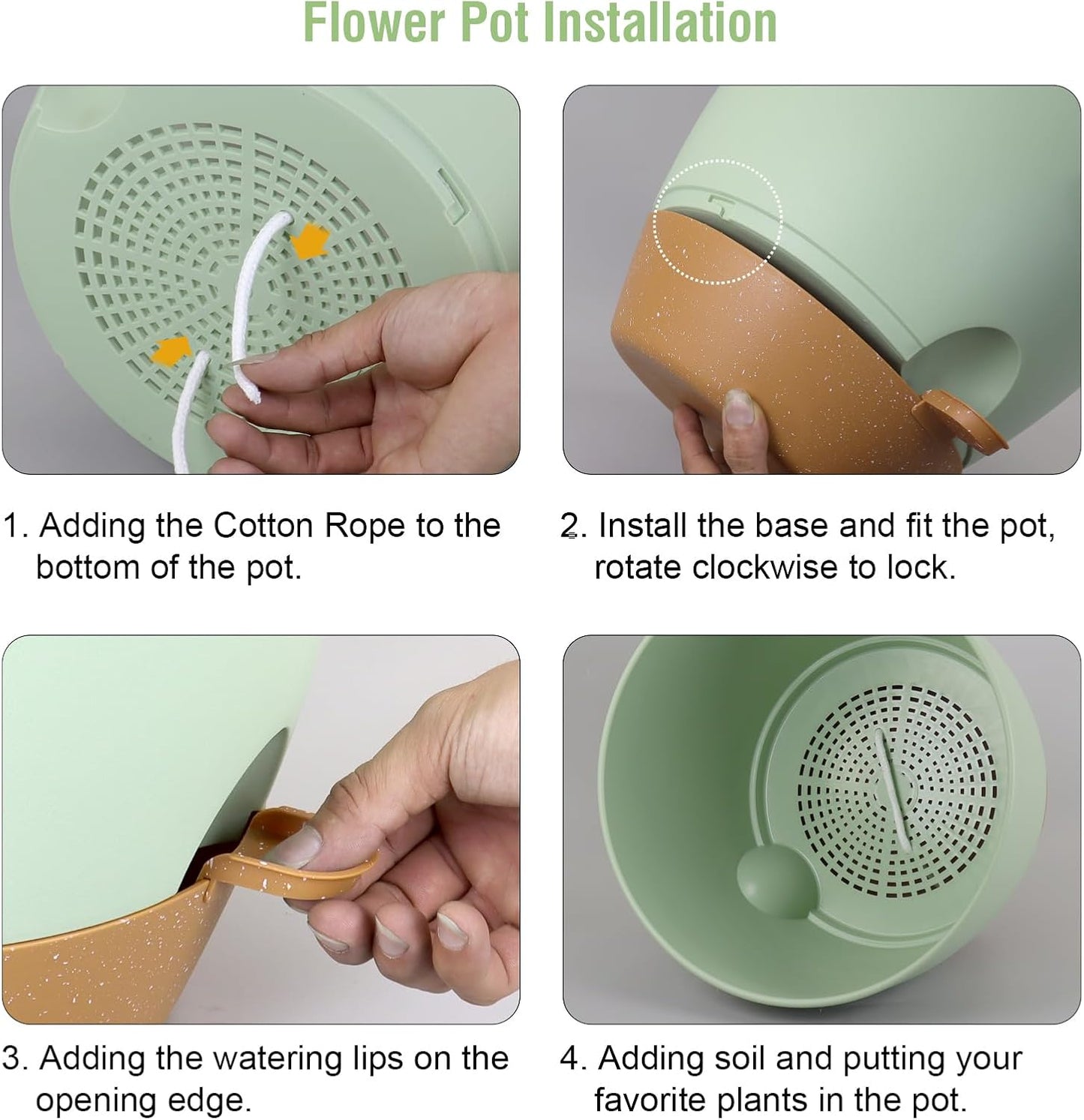 Flower Pot Installation

1. Adding the Cotton Rope to the bottom of the pot.

2. Install the base and fit the pot, rotate clockwise to lock.

3. Adding the watering lips on the opening edge.

4. Adding soil and putting your favorite plants in the pot.