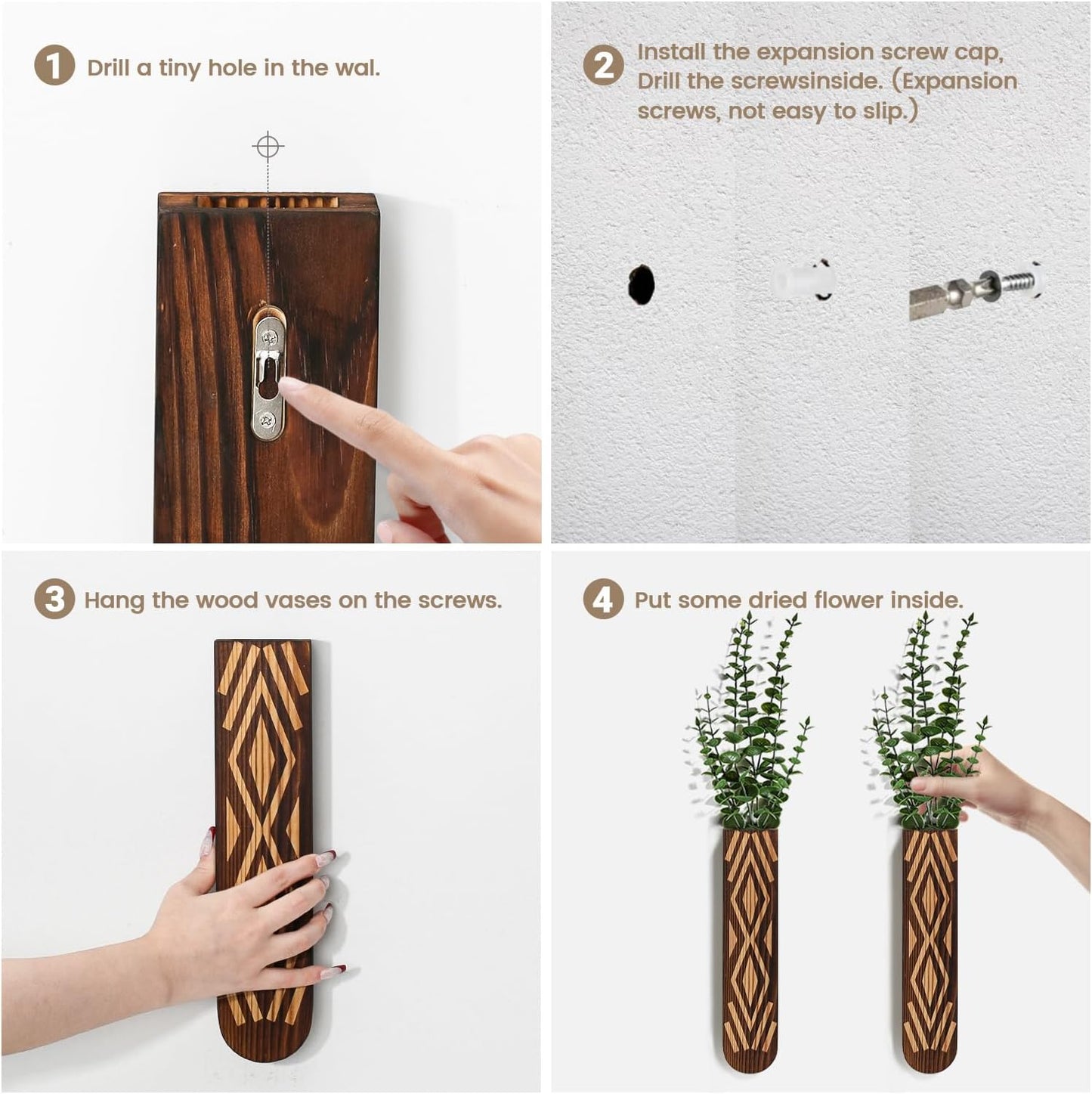 1 Drill a tiny hole in the wal.

2 Install the expansion screw cap, Drill the screwsinside. (Expansion screws, not easy to slip.)

3 Hang the wood vases on the screws.

4 Put some dried flower inside.