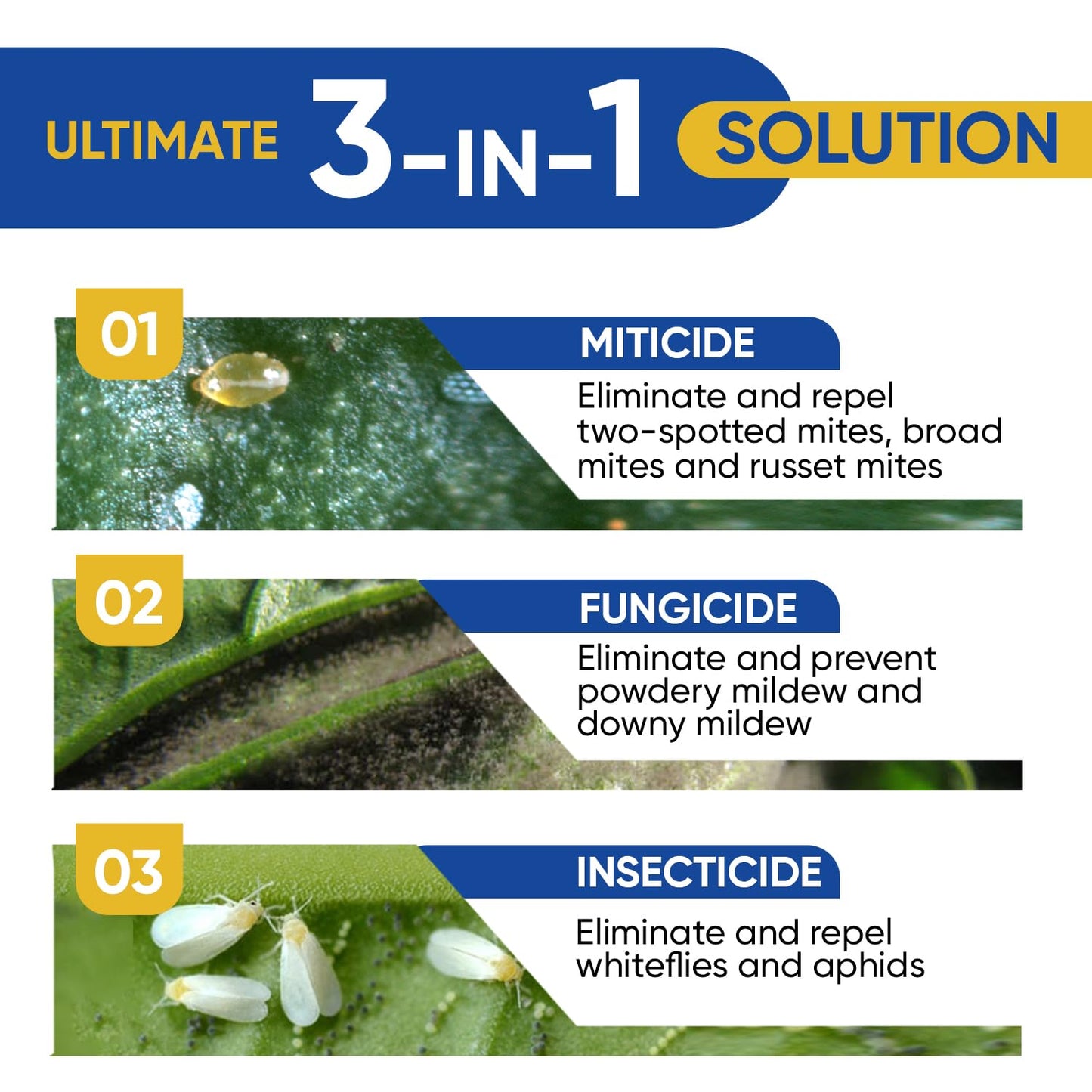 ULTIMATE 3-IN-1 SOLUTION

01

MITICIDE

Eliminate and repel two-spotted mites, broad mites and russet mites

02

FUNGICIDE

Eliminate and prevent powdery mildew and downy mildew

03

INSECTICIDE

Eliminate and repel whiteflies and aphids