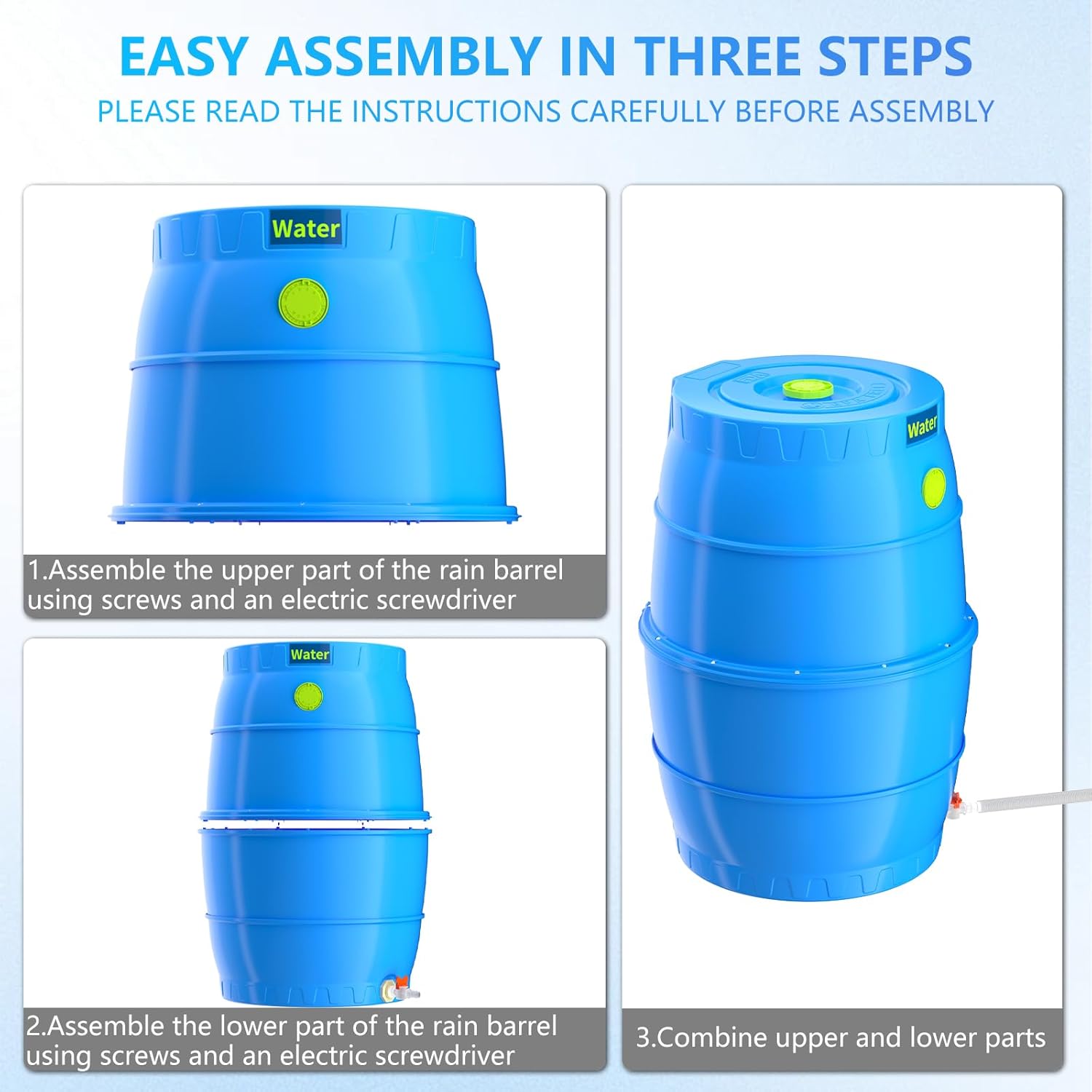 EASY ASSEMBLY IN THREE STEPS

PLEASE READ THE INSTRUCTIONS CAREFULLY BEFORE ASSEMBLY

Water

1.Assemble the upper part of the rain barrel using screws and an electric screwdriver

Water

2.Assemble the lower part of the rain barrel using screws and an electric screwdriver

Water

3.Combine upper and lower parts