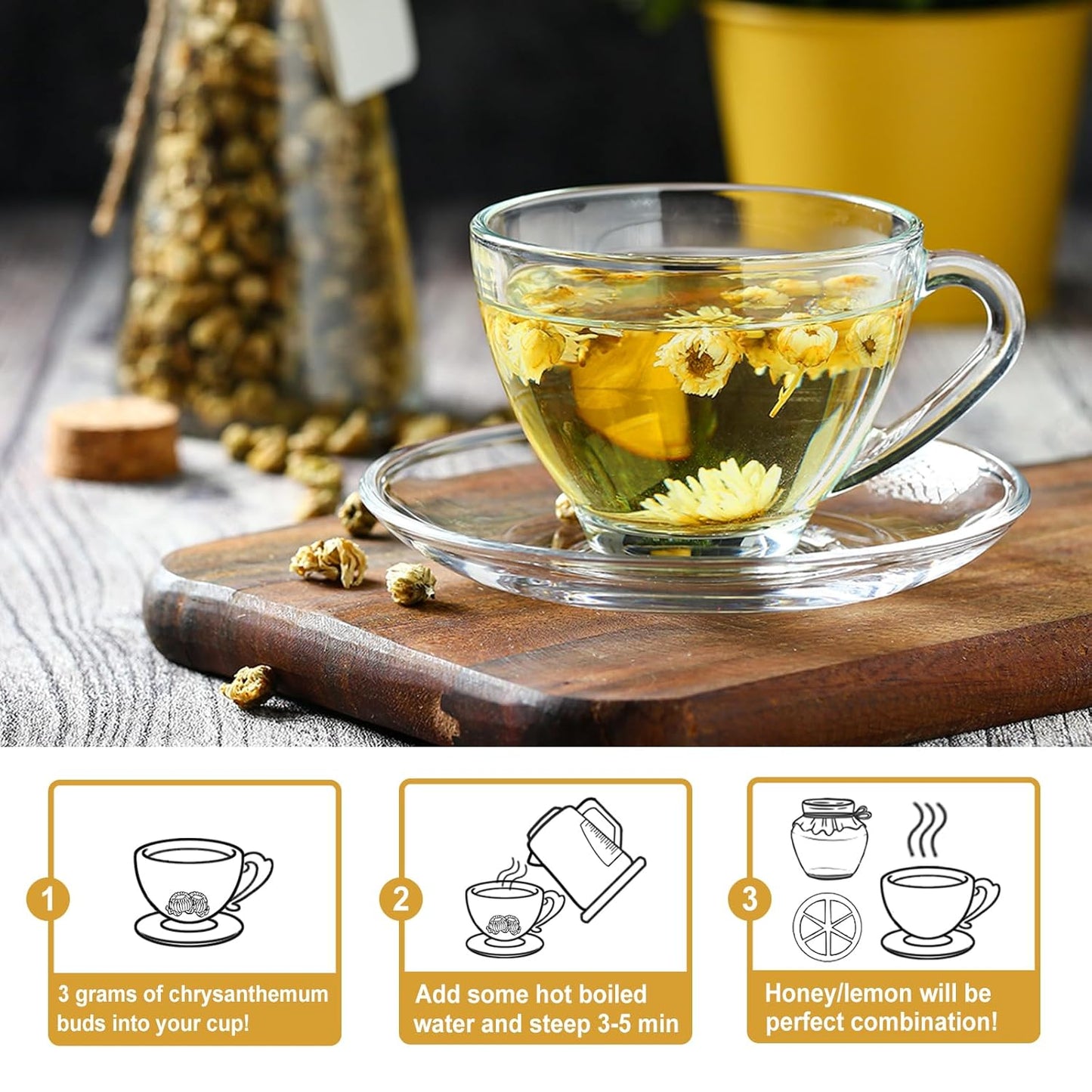 1
3 grams of chrysanthemum buds into your cup!

2
Add some hot boiled water and steep 3-5 min

3
Honey/lemon will be perfect combination!