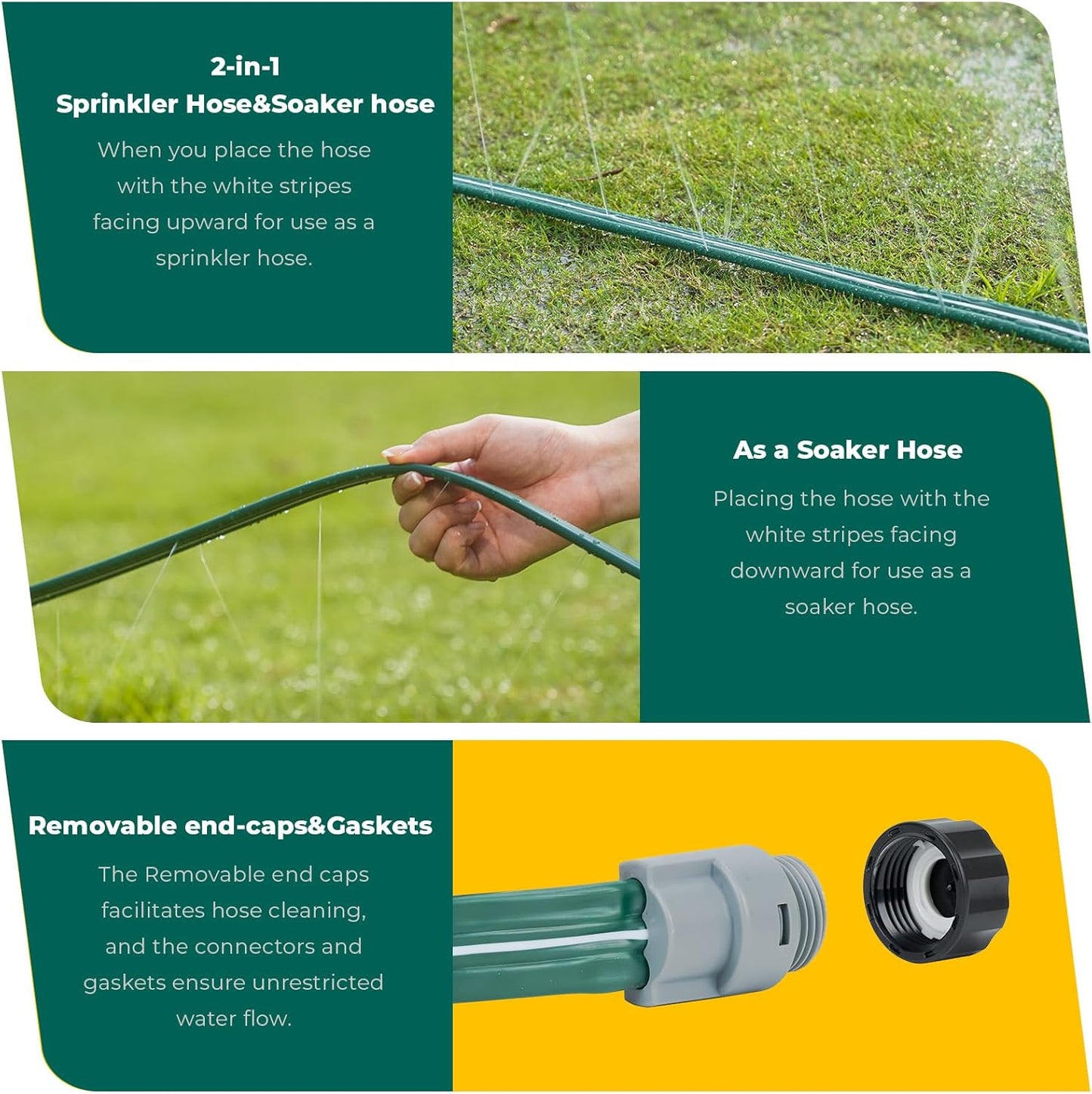 2-in-1
Sprinkler Hose&Soaker hose

When you place the hose with the white stripes facing upward for use as a sprinkler hose.

As a Soaker Hose

Placing the hose with the white stripes facing downward for use as a soaker hose.

Removable end-caps&Gaskets

The Removable end caps facilitates hose cleaning, and the connectors and gaskets ensure unrestricted water flow.