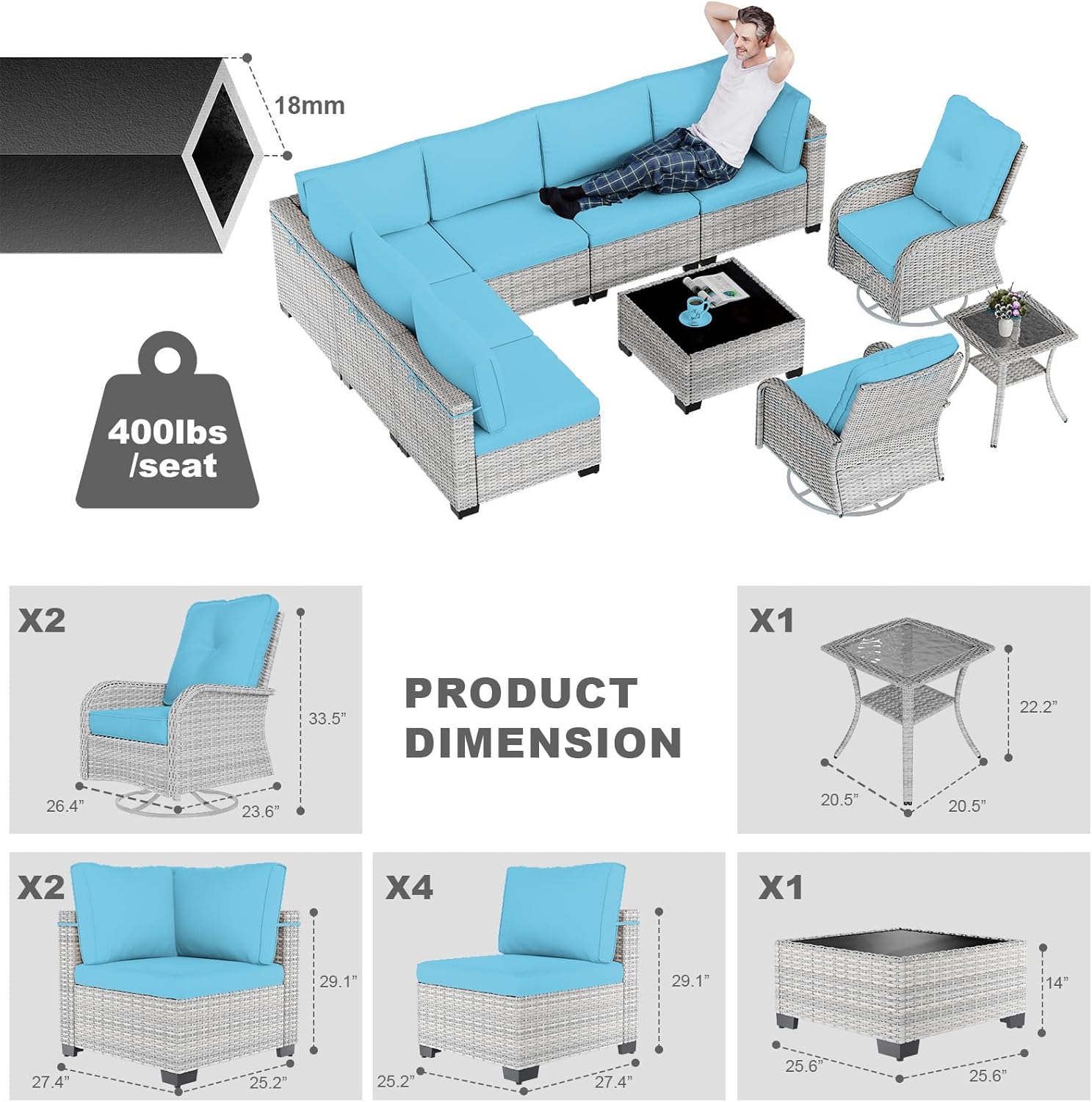 18mm

400lbs /seat

X2

33.5”

26.4”

23.6”

PRODUCT DIMENSION

X1

22.2”

20.5”

20.5”

X2

29.1”

27.4”

25.2”

X4

29.1”

25.2”

27.4”

X1

14”

25.6”

25.6”