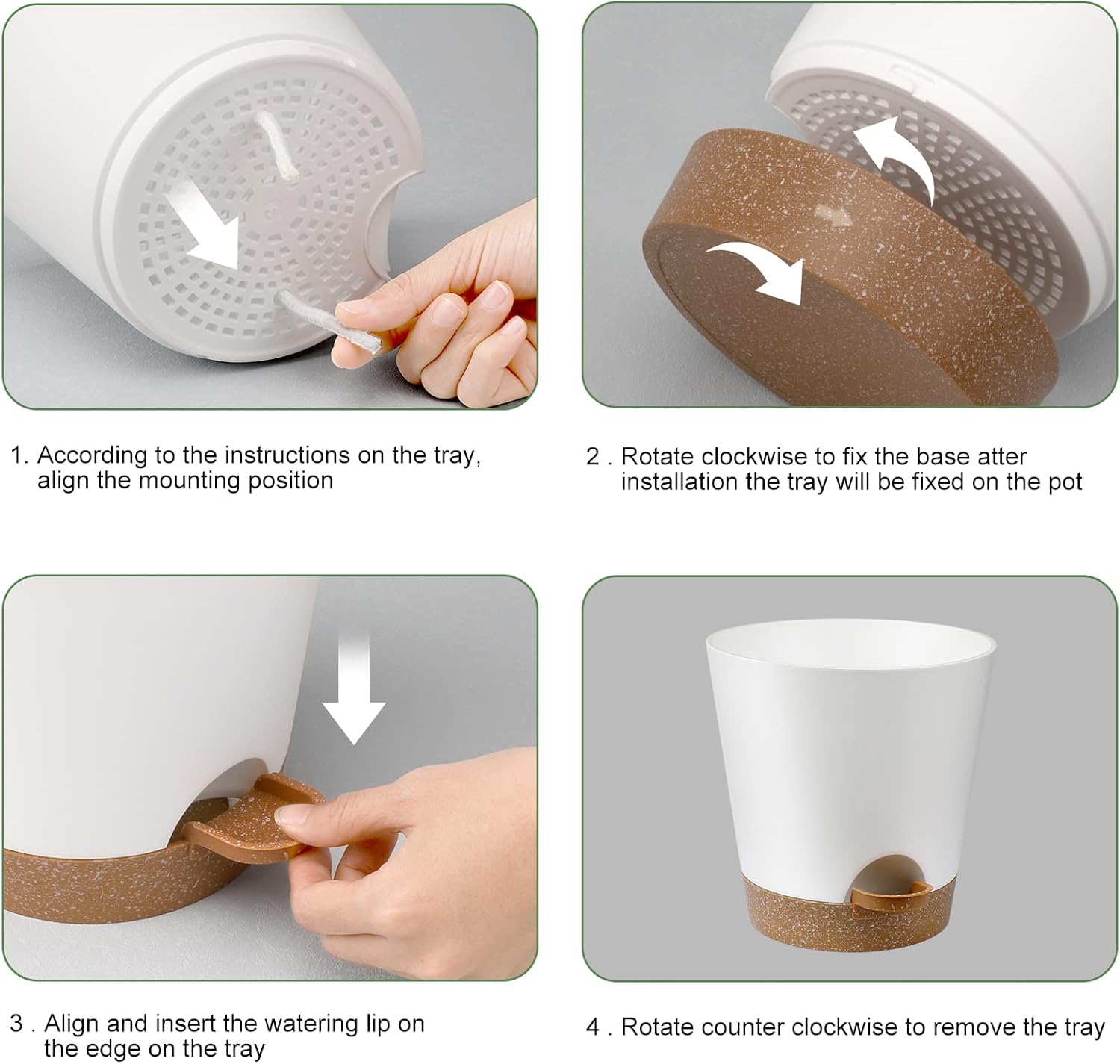 1. According to the instructions on the tray, align the mounting position

2 . Rotate clockwise to fix the base atter installation the tray will be fixed on the pot

3 . Align and insert the watering lip on the edge on the tray

4 . Rotate counter clockwise to remove the tray