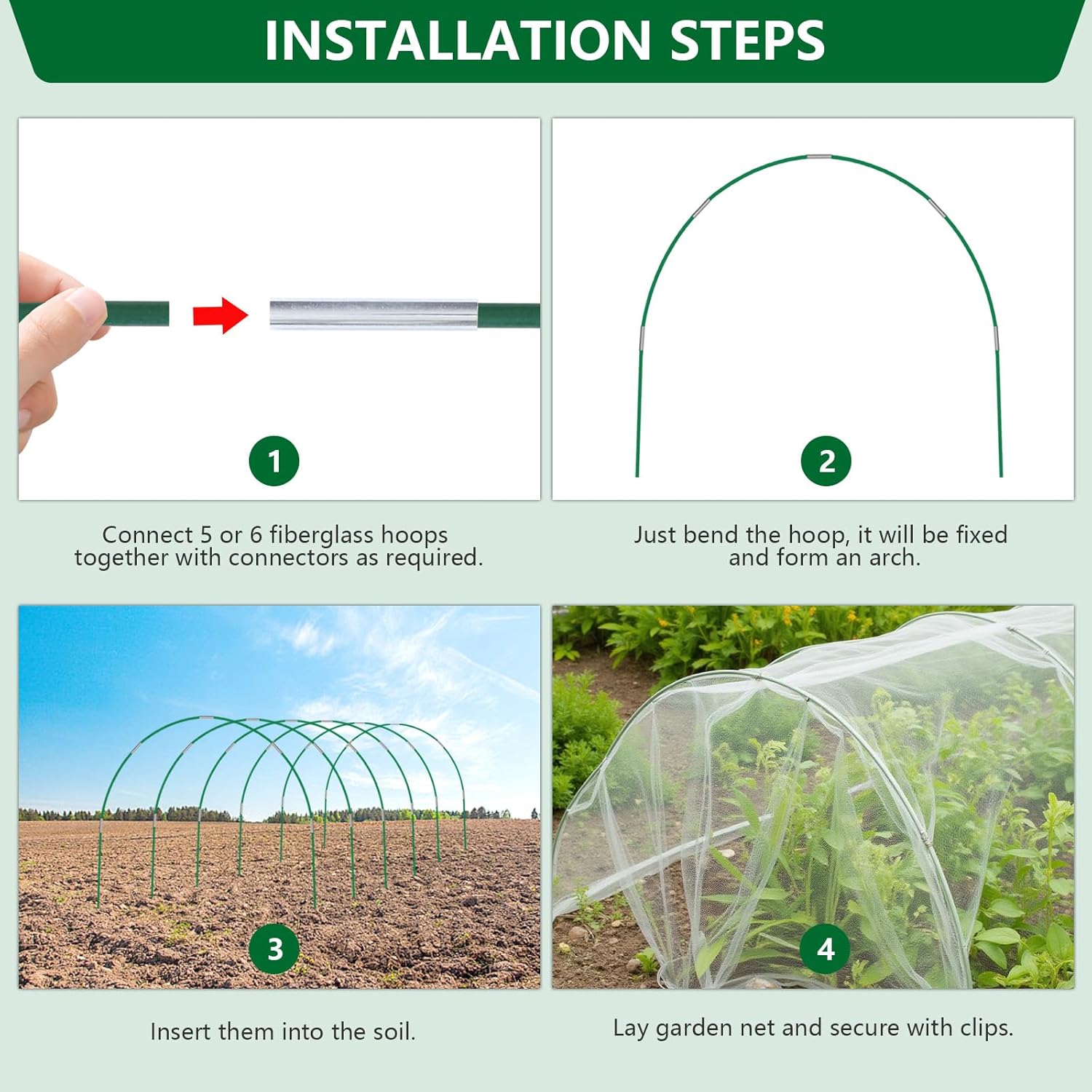 INSTALLATION STEPS

1

Connect 5 or 6 fiberglass hoops together with connectors as required.

2

Just bend the hoop, it will be fixed and form an arch.

3

Insert them into the soil.

4

Lay garden net and secure with clips.