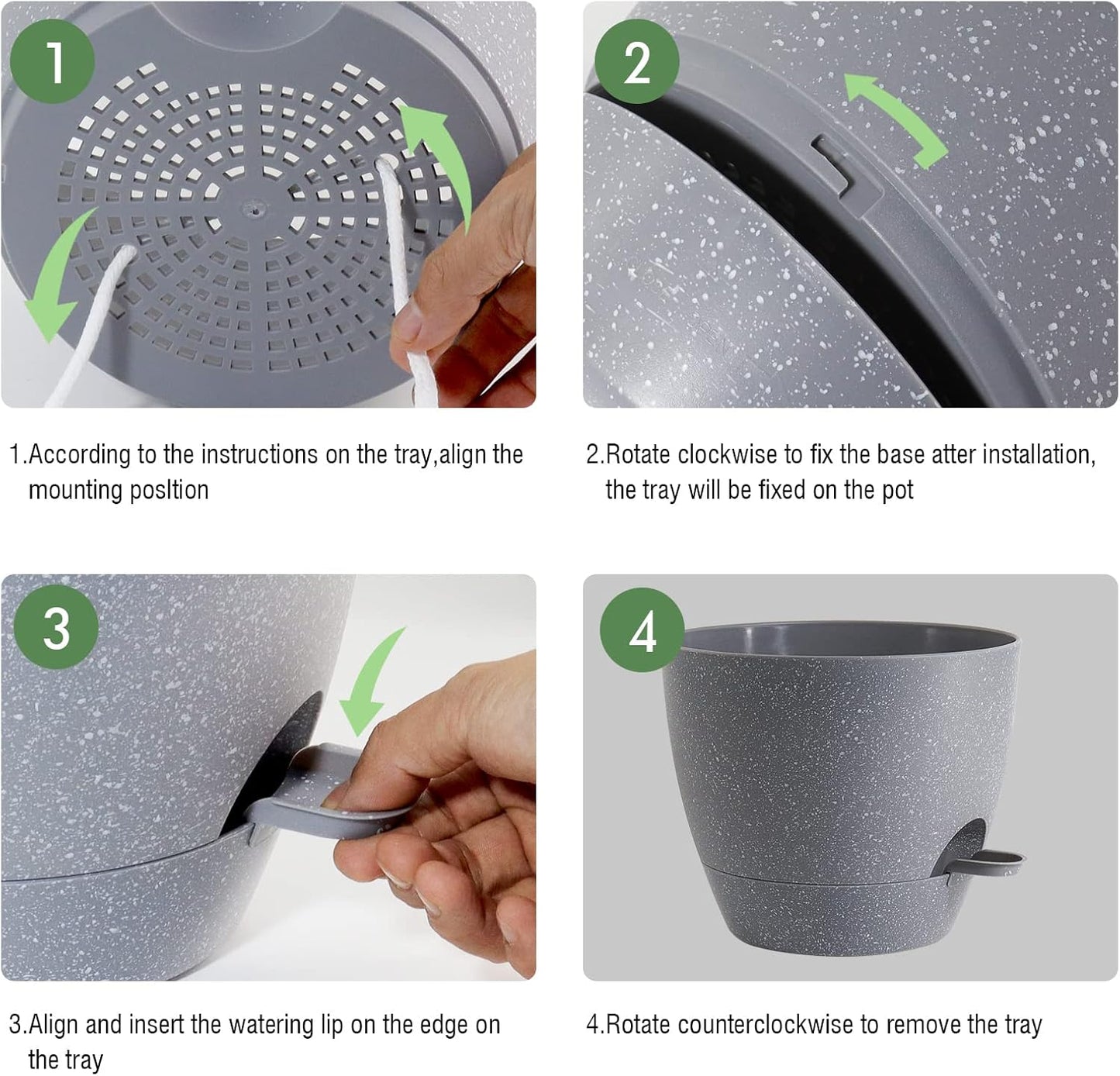 1

2

1.According to the instructions on the tray,align the mounting posltion

2.Rotate clockwise to fix the base atter installation, the tray will be fixed on the pot

3

4

3.Align and insert the watering lip on the edge on the tray

4.Rotate counterclockwise to remove the tray