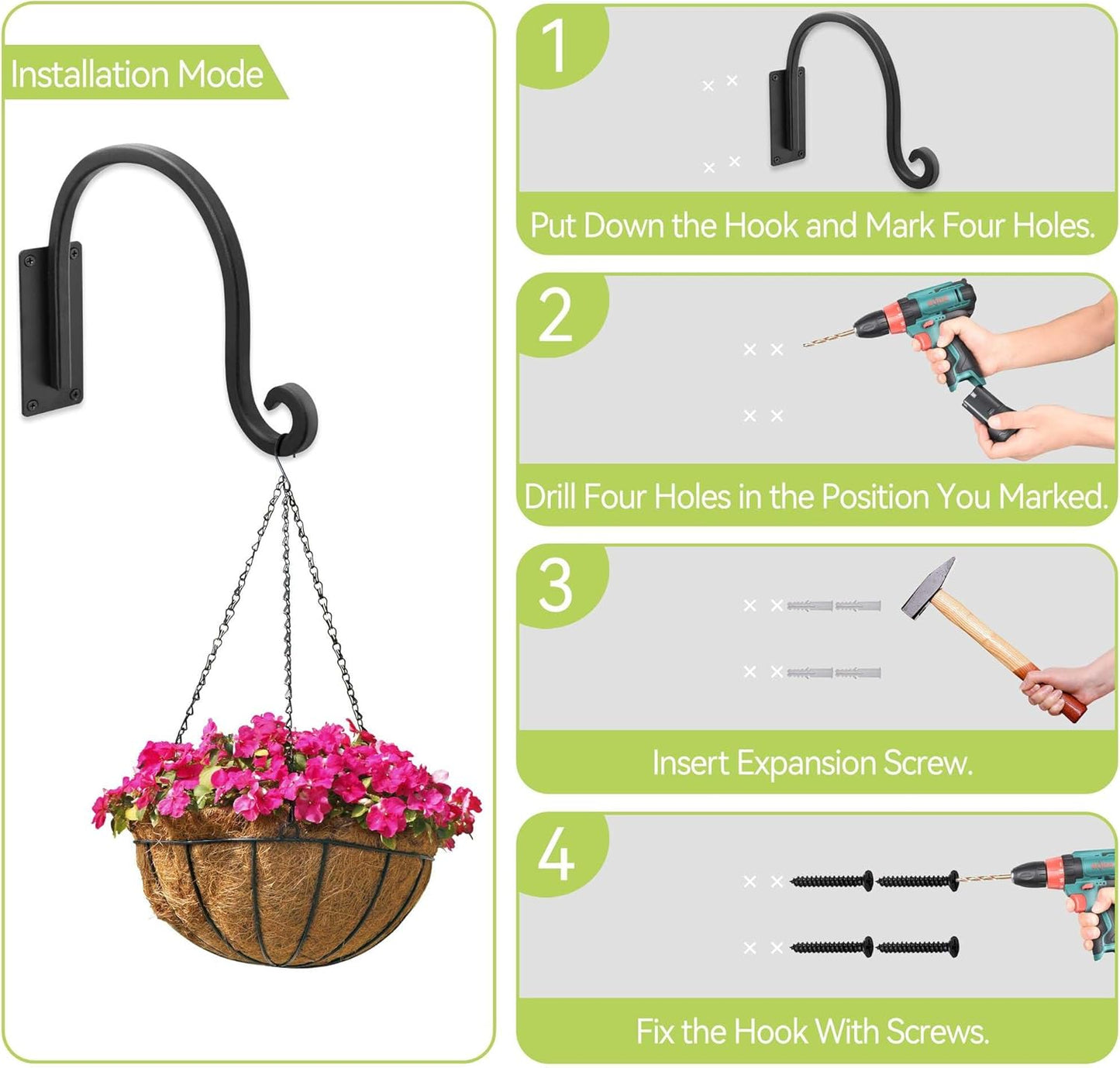 Installation Mode

1

Put Down the Hook and Mark Four Holes.

2

Drill Four Holes in the Position You Marked.

3

Insert Expansion Screw.

4

Fix the Hook With Screws.