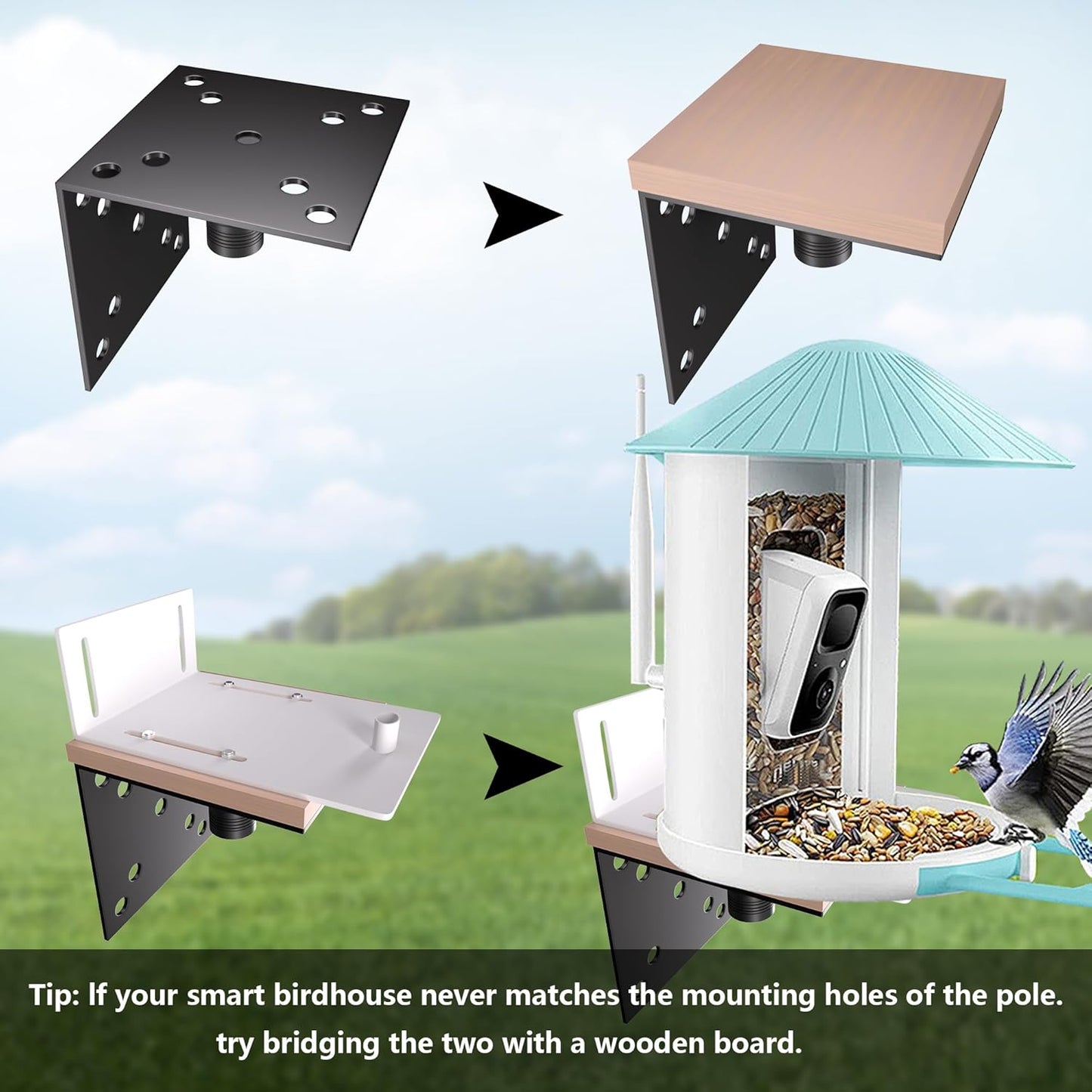 Tip: If your smart birdhouse never matches the mounting holes of the pole. try bridging the two with a wooden board.