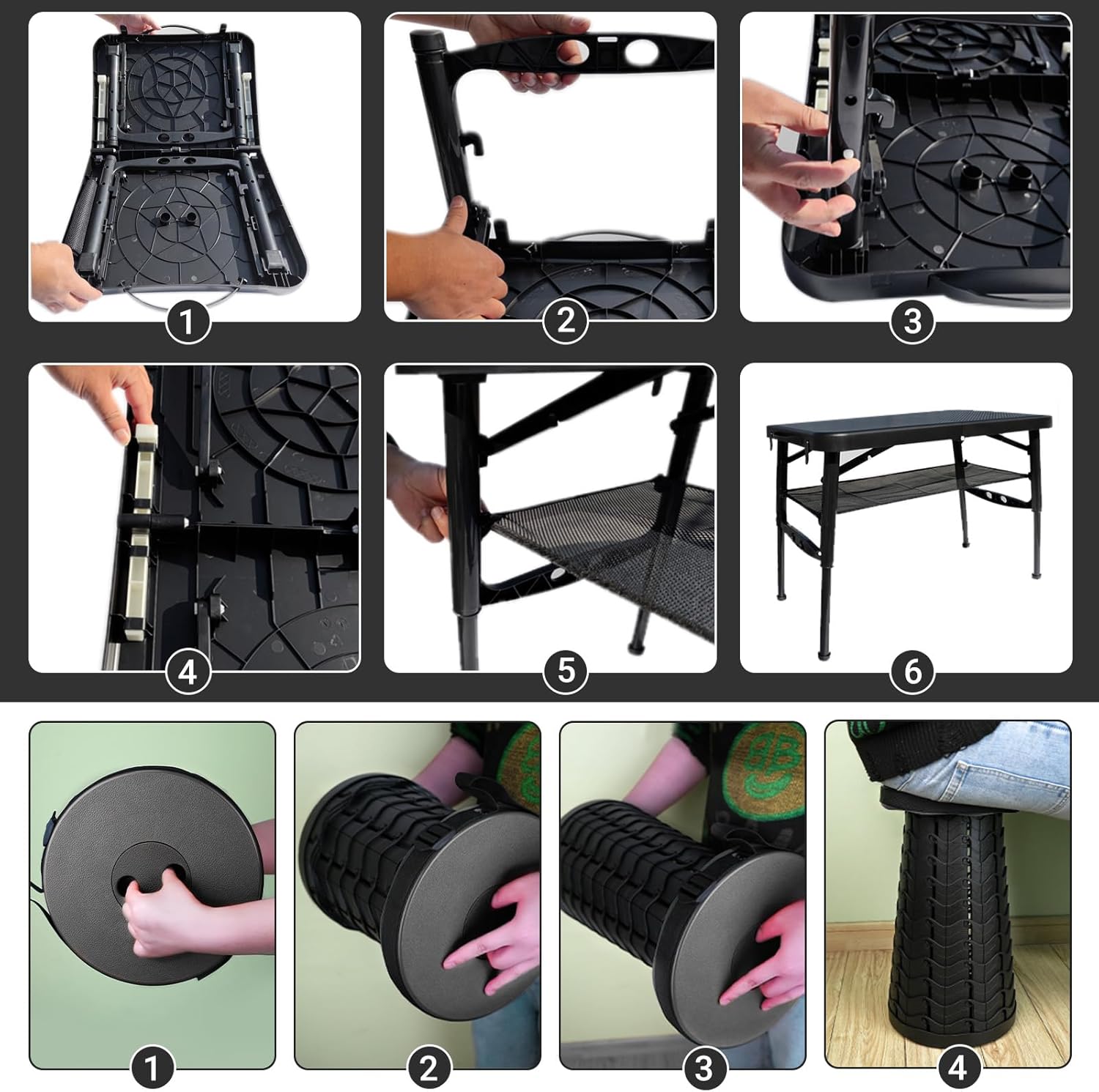 1
2
3
4
5
6
1
2
3
4