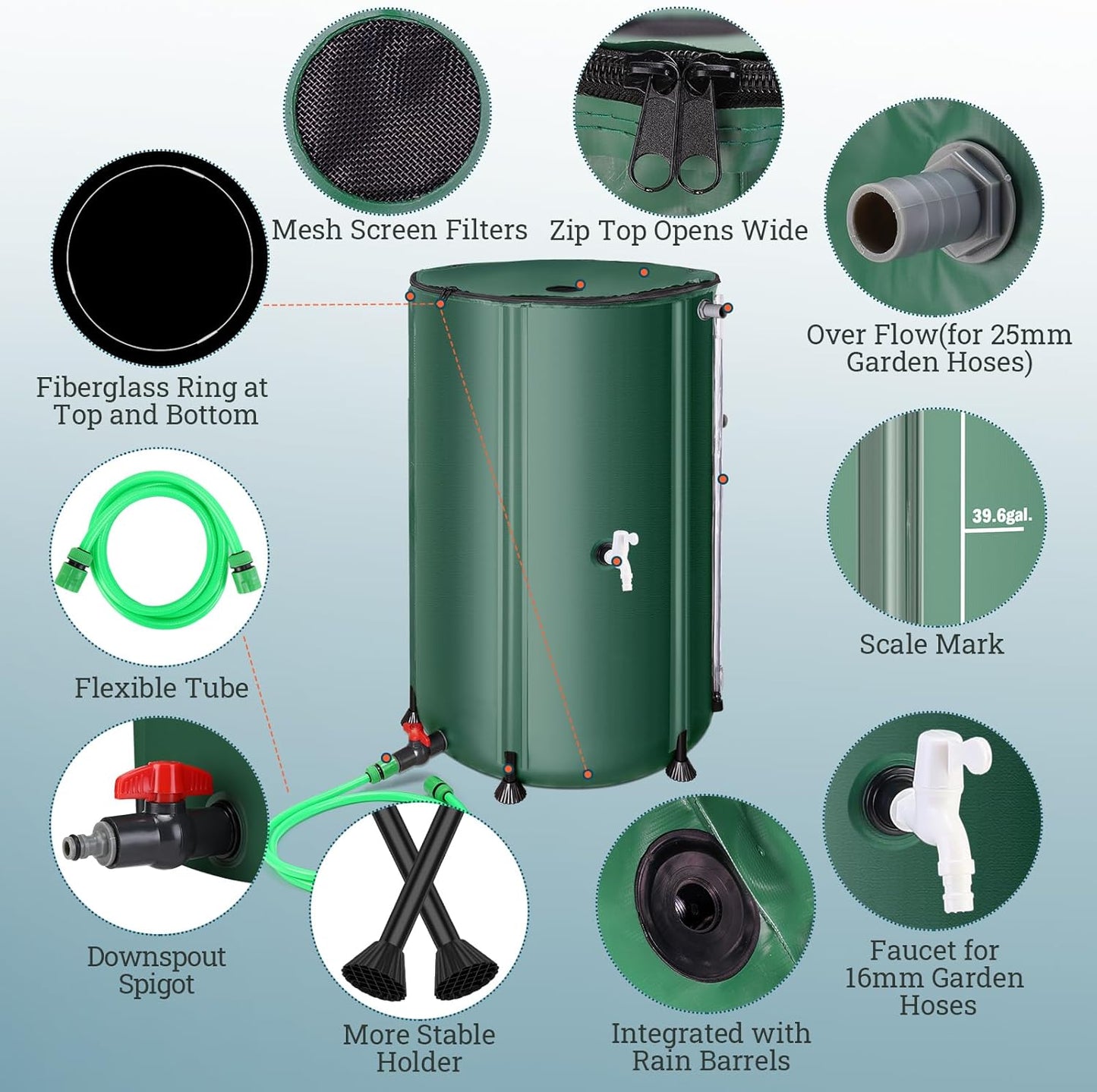 Mesh Screen Filters

Zip Top Opens Wide

Fiberglass Ring at Top and Bottom

Over Flow(for 25mm Garden Hoses)

39.6gal.

Scale Mark

Flexible Tube

Downspout Spigot

More Stable Holder

Integrated with Rain Barrels

Faucet for 16mm Garden Hoses