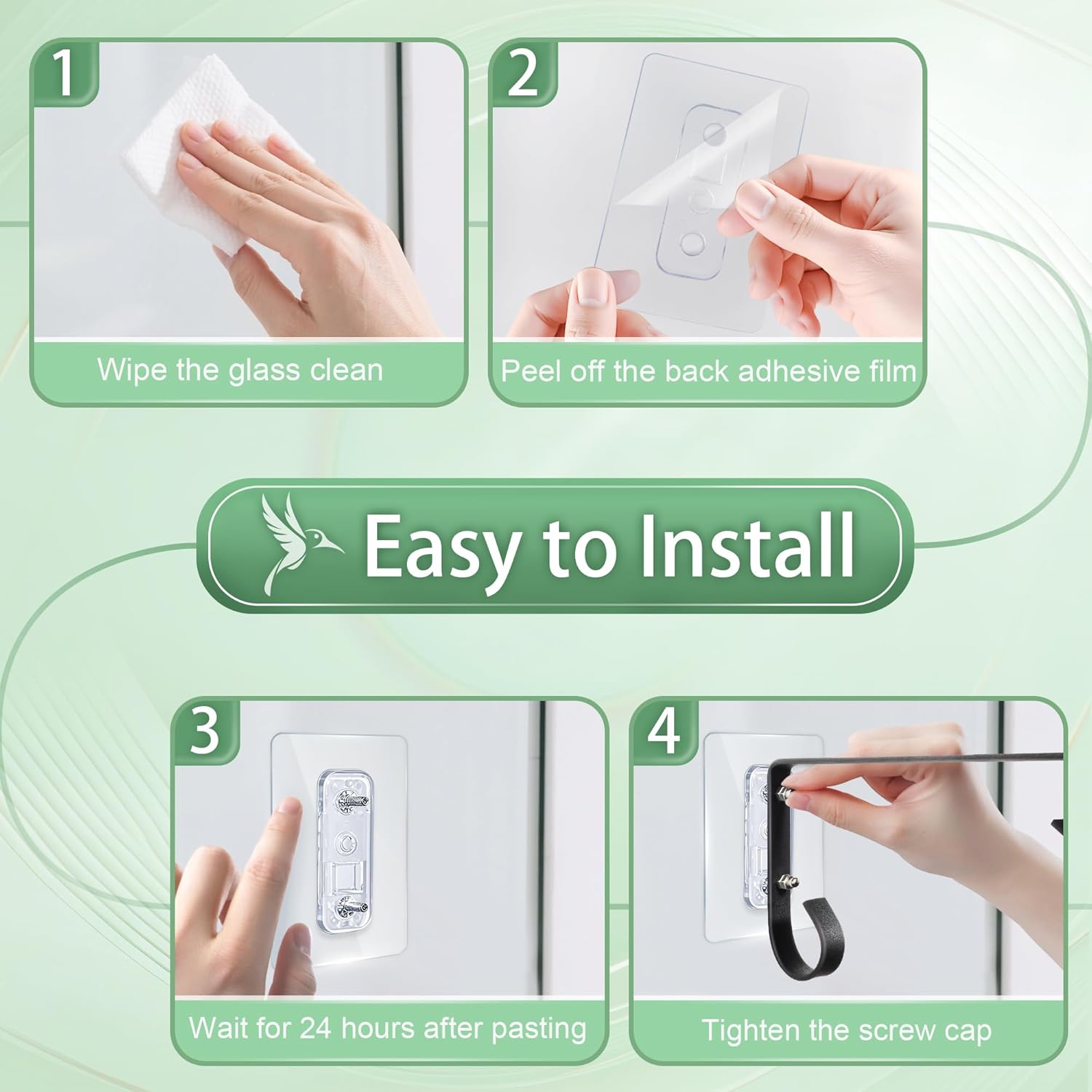 1
Wipe the glass clean

2
Peel off the back adhesive film

Easy to Install

3
Wait for 24 hours after pasting

4
Tighten the screw cap