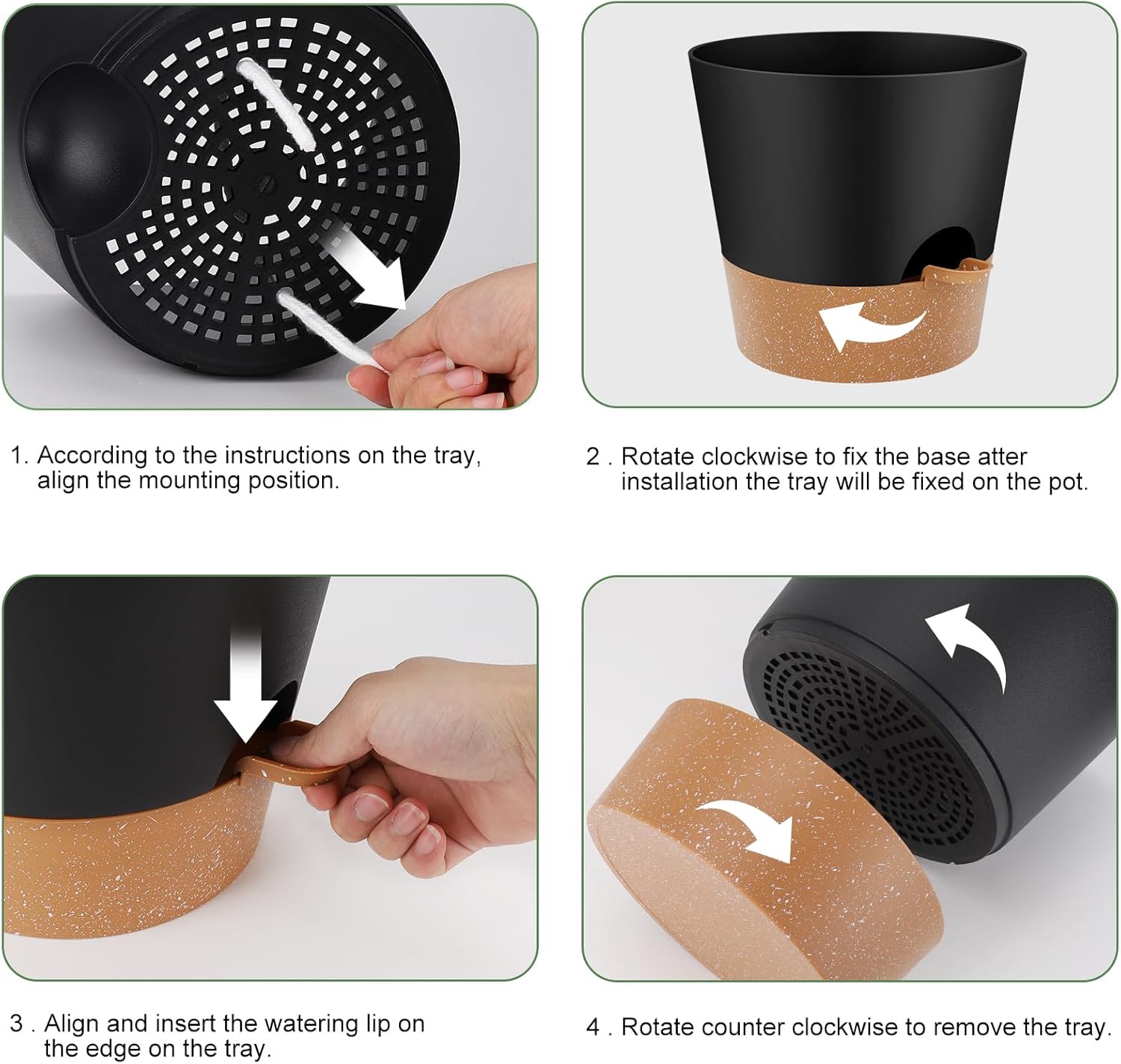 1. According to the instructions on the tray, align the mounting position.

2 . Rotate clockwise to fix the base atter installation the tray will be fixed on the pot.

3 . Align and insert the watering lip on the edge on the tray.

4 . Rotate counter clockwise to remove the tray.