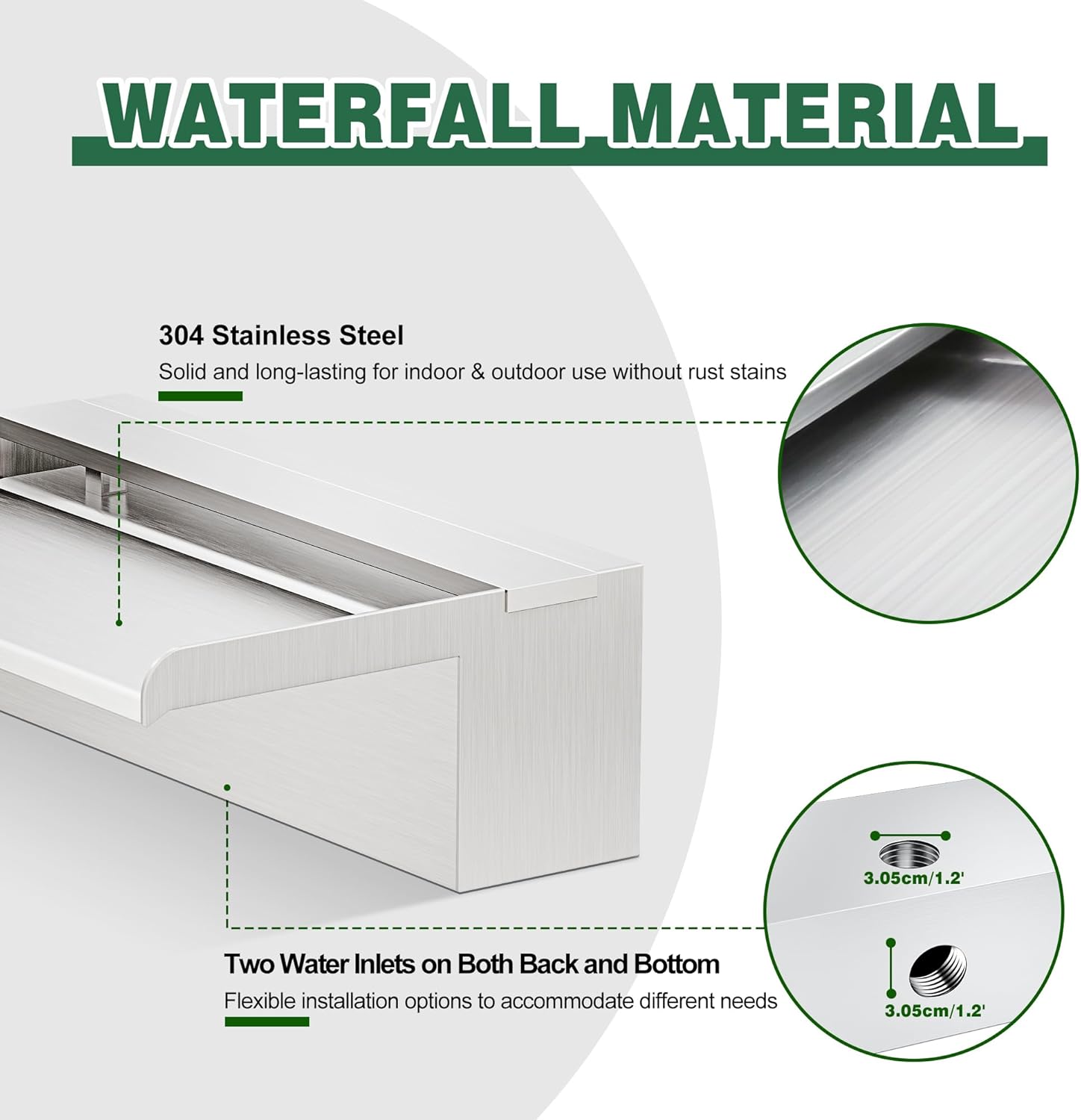 WATERFALL MATERIAL

304 Stainless Steel

Solid and long-lasting for indoor & outdoor use without rust stains

3.05cm/1.2'

3.05cm/1.2'

Two Water Inlets on Both Back and Bottom

Flexible installation options to accommodate different needs