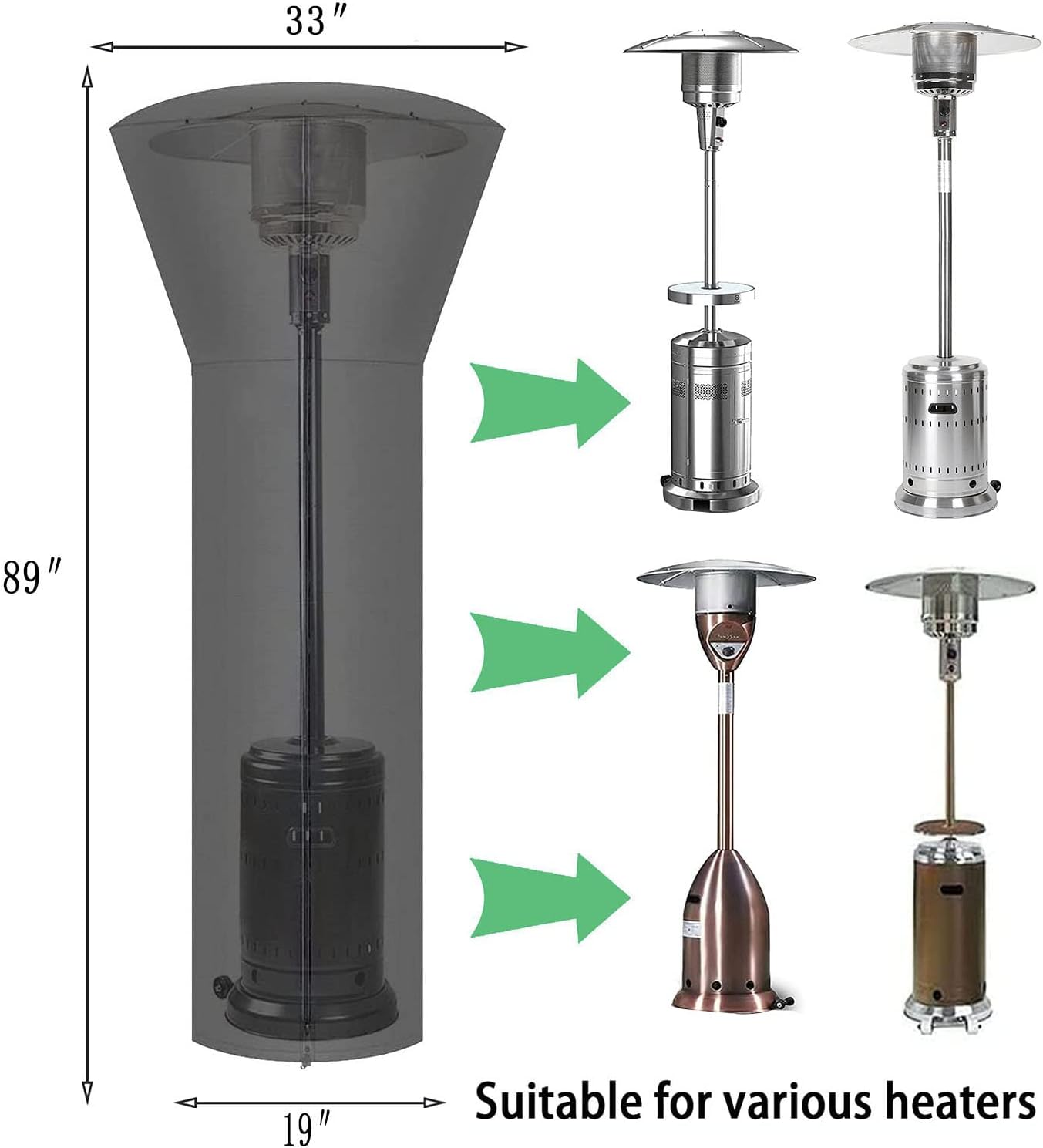 33″

89″

19″

Suitable for various heaters