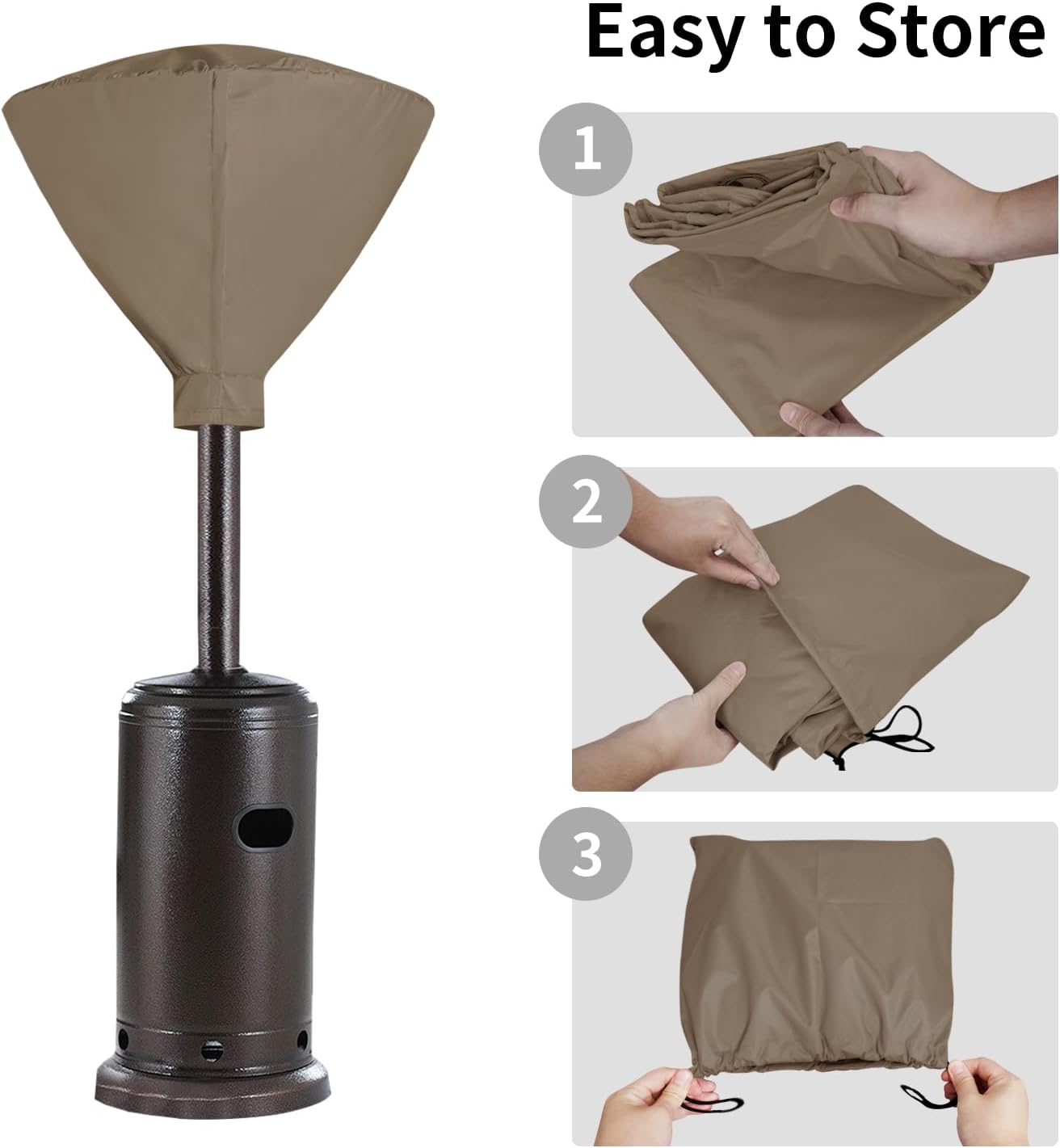 Easy to Store

1

2

3