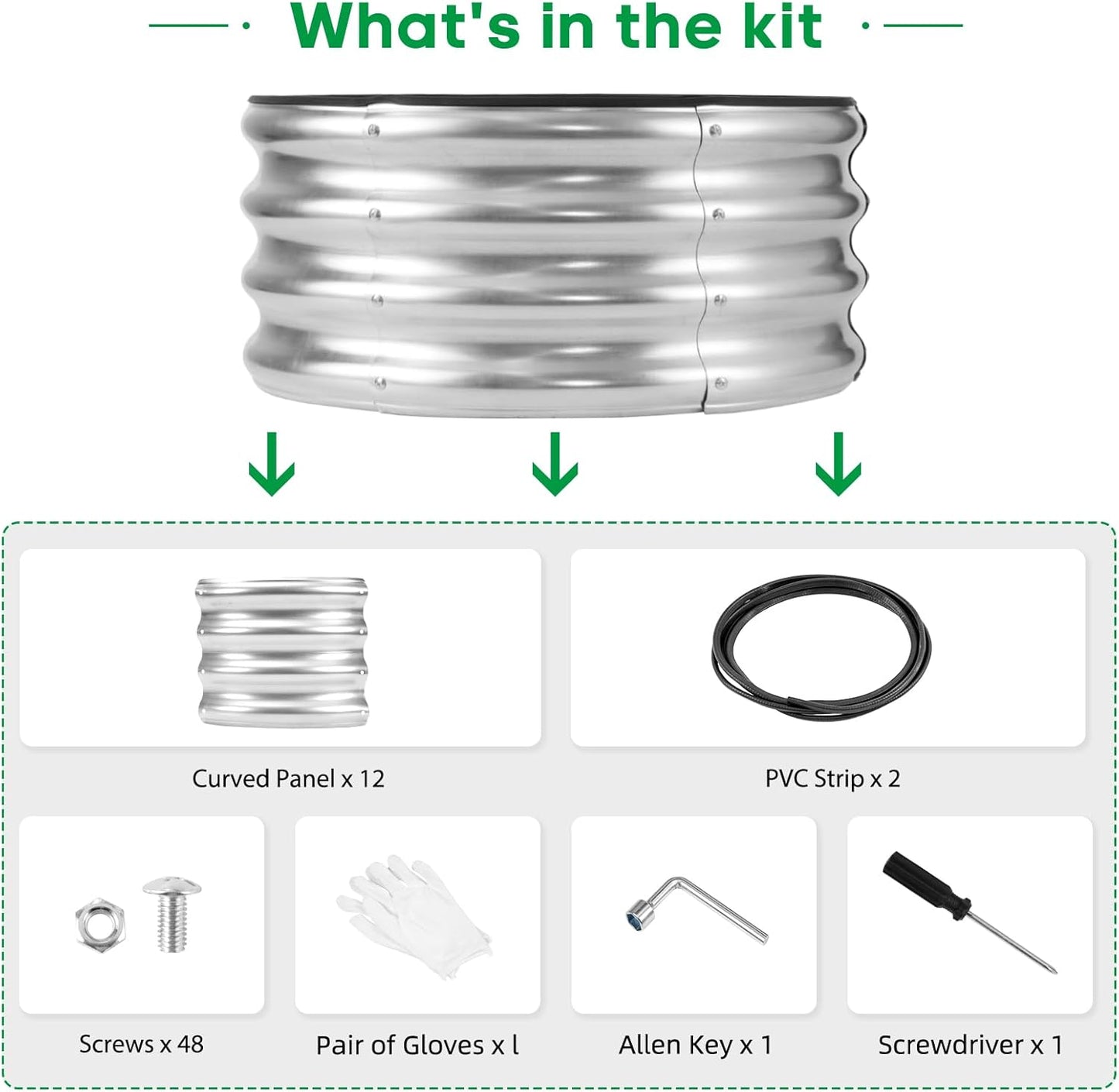 What's in the kit

Curved Panel x 12

PVC Strip x 2

Screws x 48

Pair of Gloves x l

Allen Key x 1

Screwdriver x 1