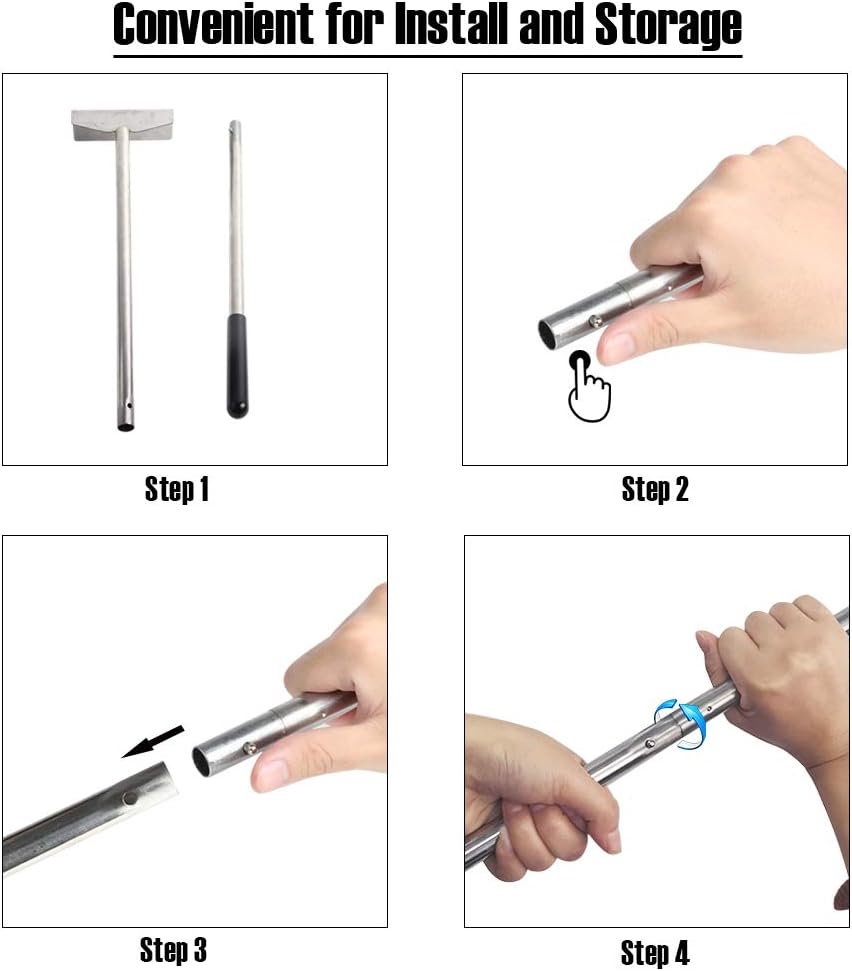 Convenient for Install and Storage

Step 1

Step 2

Step 3

Step 4