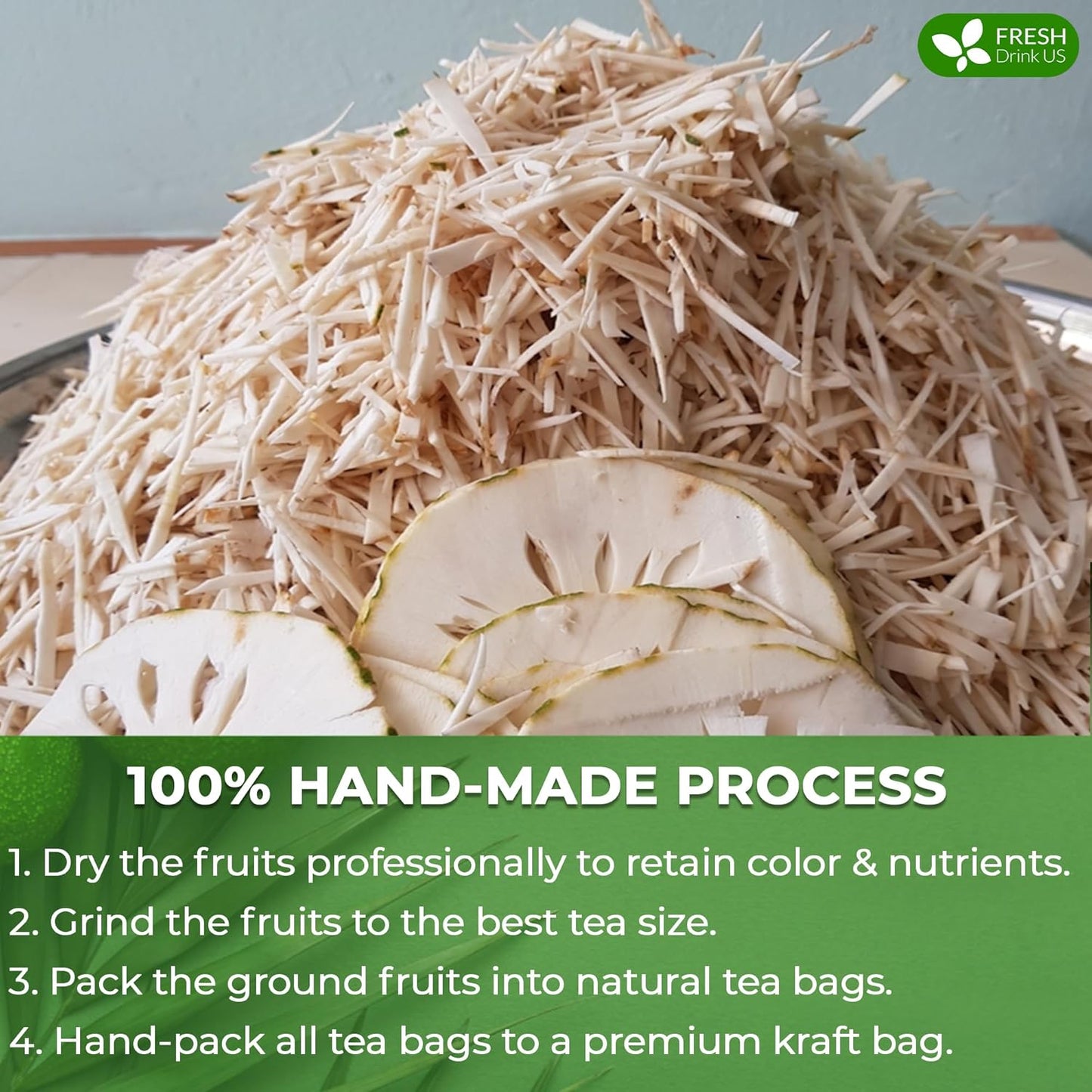 FRESH
Drink US

100% HAND-MADE PROCESS

1. Dry the fruits professionally to retain color & nutrients.

2. Grind the fruits to the best tea size.

3. Pack the ground fruits into natural tea bags.

4. Hand-pack all tea bags to a premium kraft bag.