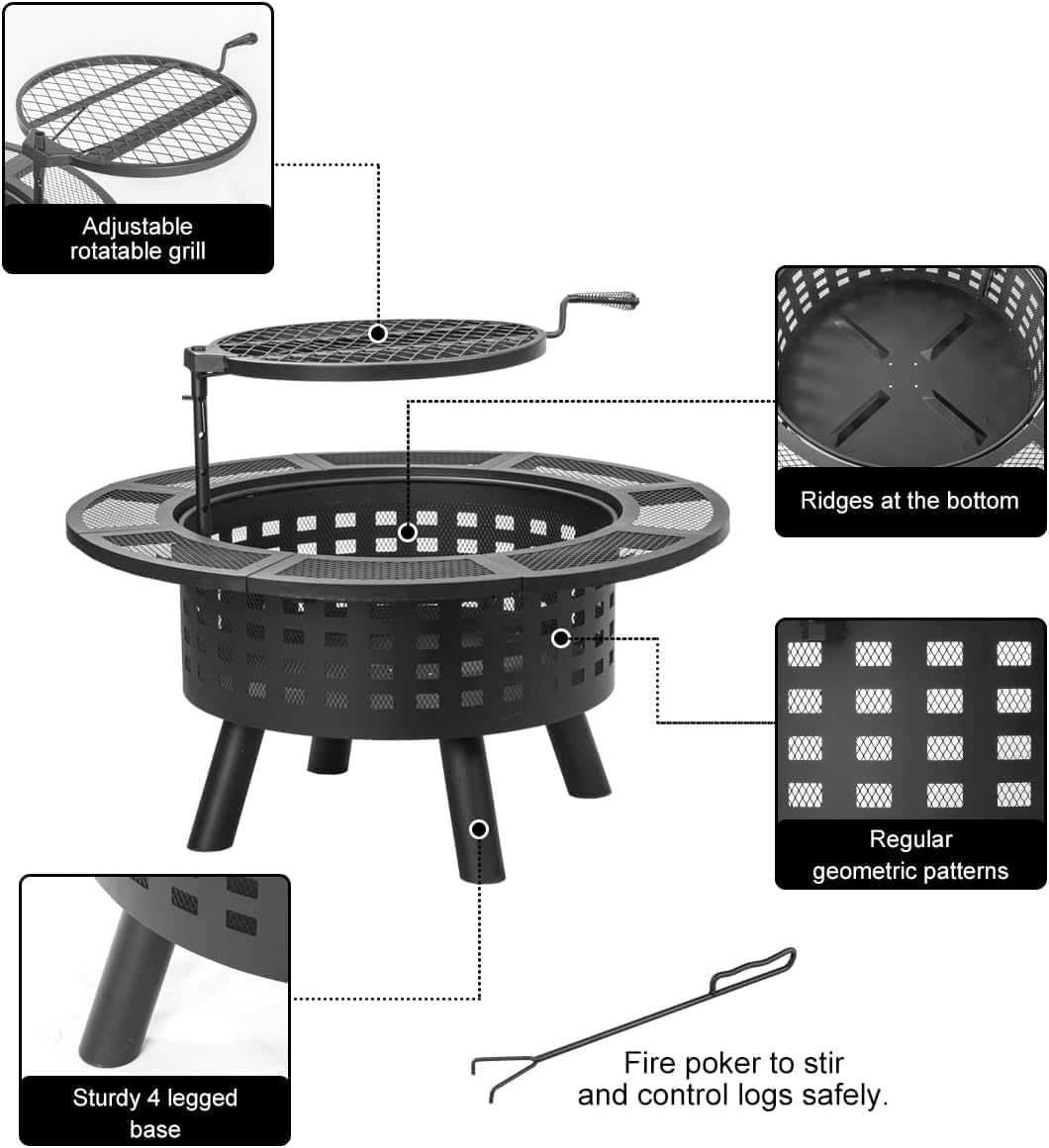 Adjustable rotatable grill

Ridges at the bottom

Regular geometric patterns

Sturdy 4 legged base

Fire poker to stir and control logs safely.